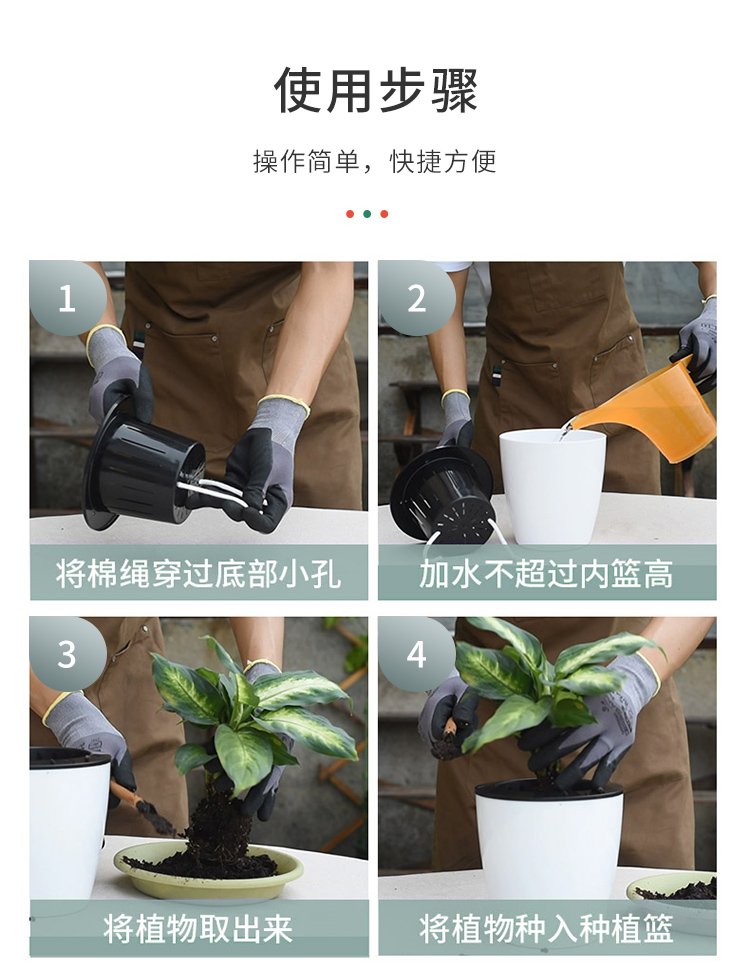 使用步骤

操作简单，快捷方便

1
将棉绳穿过底部小孔

2
加水不超过内篮高

3
将植物取出来

4
将植物种入种植篮