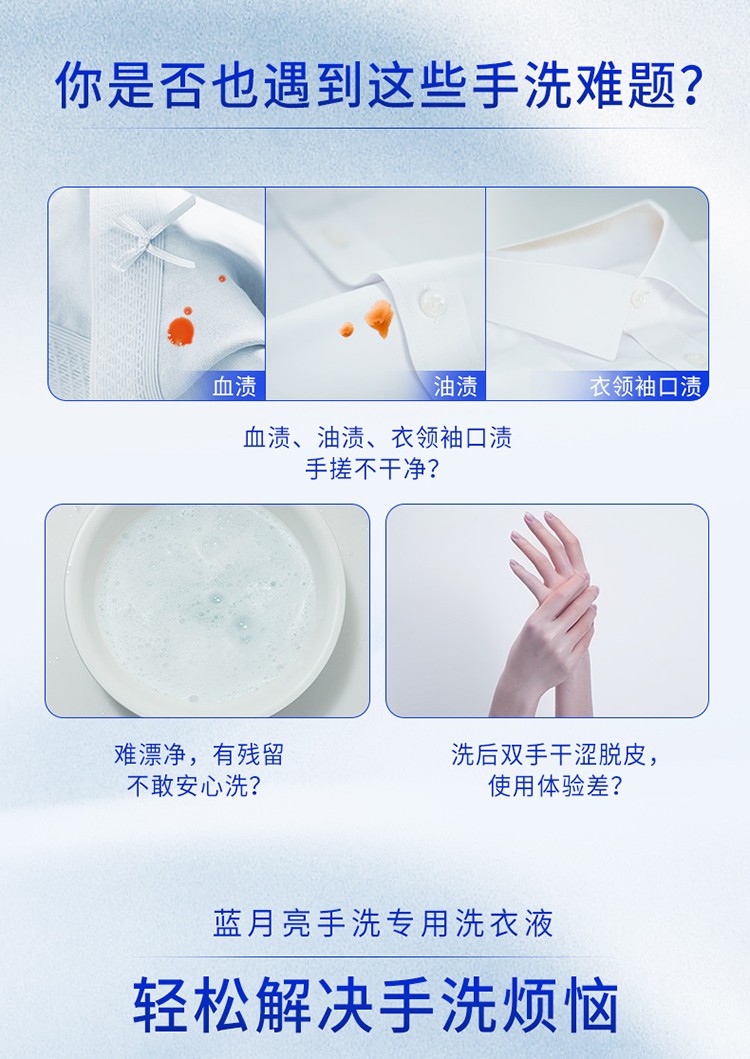 你是否也遇到这些手洗难题?

血渍

油渍

衣领袖口渍

血渍、油渍、衣领袖口渍
手搓不干净?

难漂净，有残留
不敢安心洗?

洗后双手干涩脱皮，
使用体验差?

蓝月亮手洗专用洗衣液

轻松解决手洗烦恼