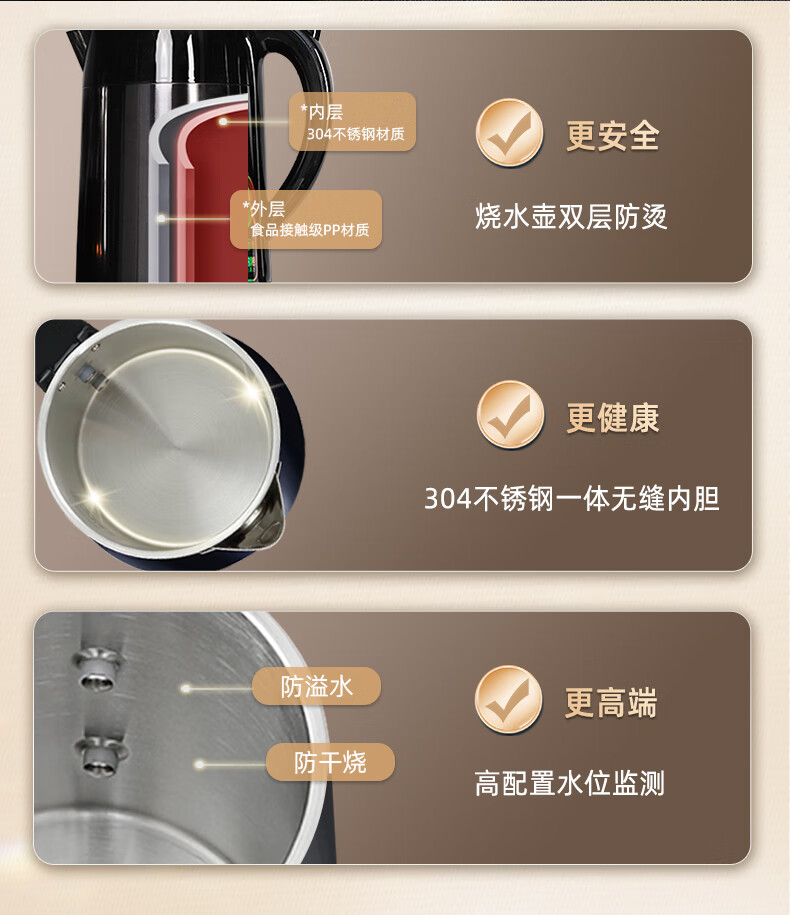 *内层
304不锈钢材质

*外层
食品接触级PP材质

更安全

烧水壶双层防烫

更健康

304不锈钢一体无缝内胆

防溢水

防干烧

更高端

高配置水位监测