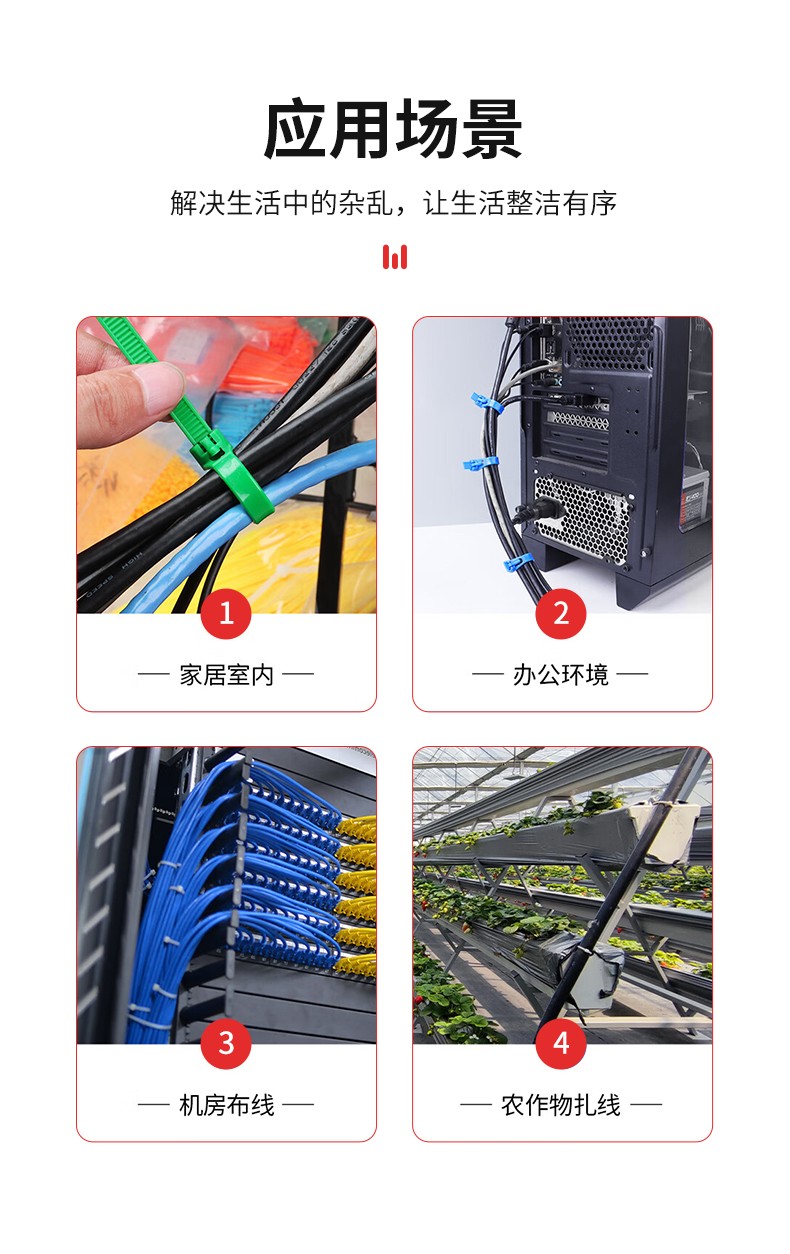 应用场景

解决生活中的杂乱，让生活整洁有序

1

— 家居室内 —

2

— 办公环境 —

3

— 机房布线 —

4

— 农作物扎线 —