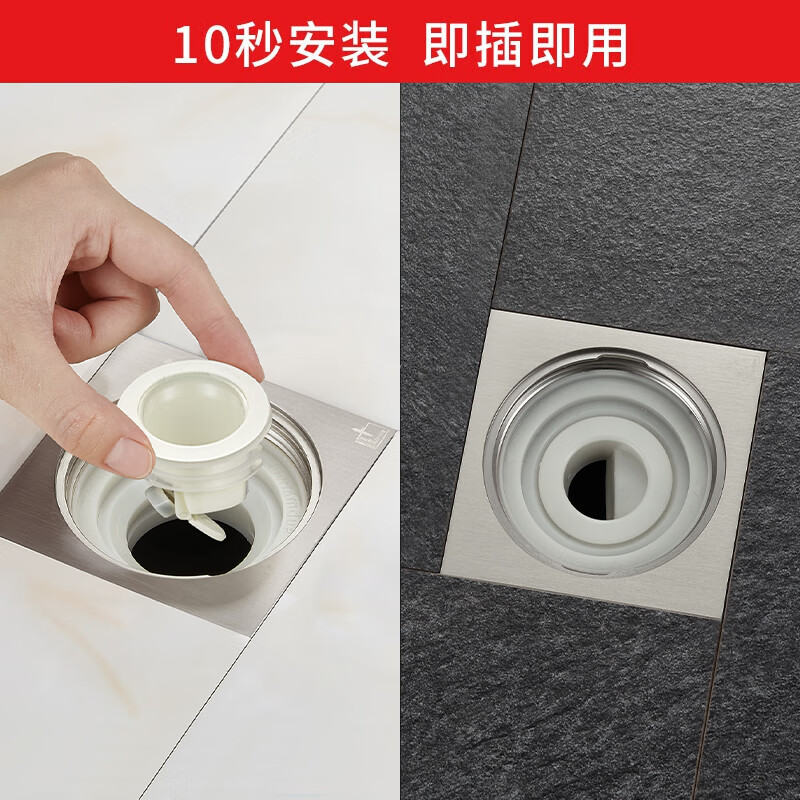 10秒安装 即插即用