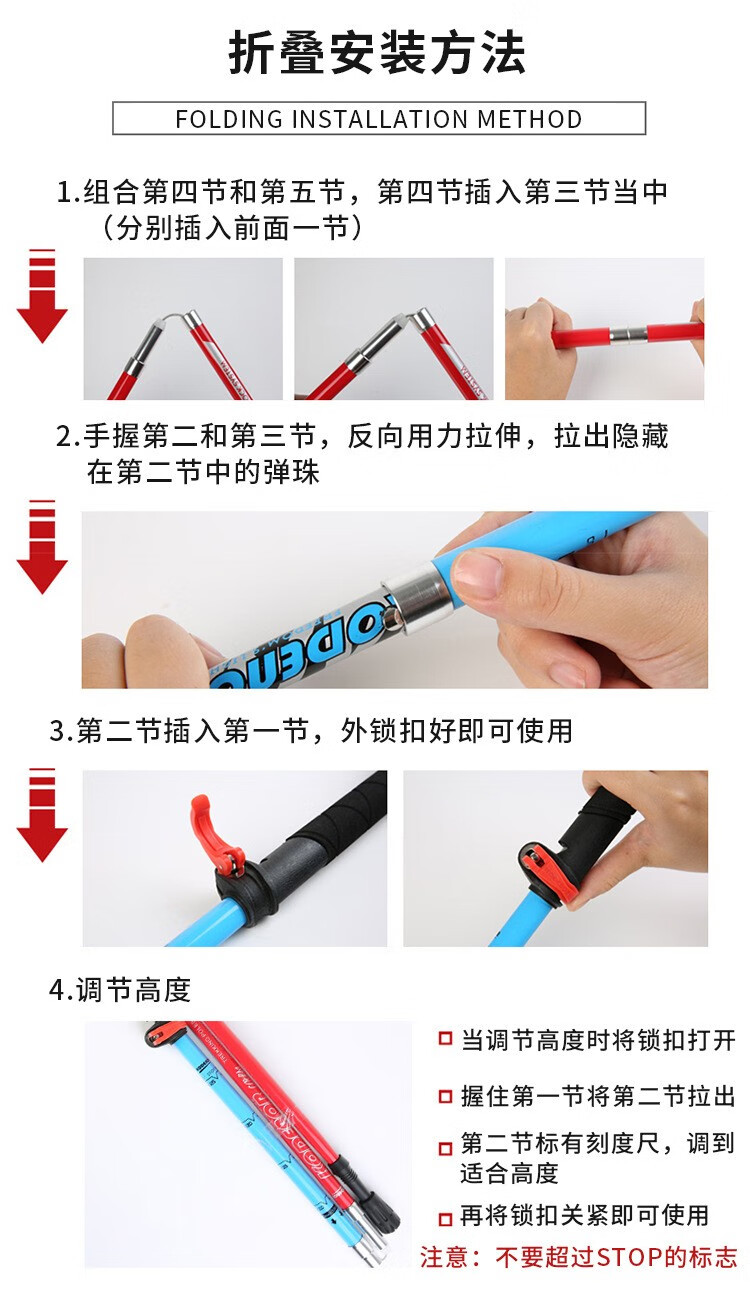 折叠安装方法

FOLDING INSTALLATION METHOD

1.组合第四节和第五节，第四节插入第三节当中（分别插入前面一节）

2.手握第二和第三节，反向用力拉伸，拉出隐藏在第二节中的弹珠

3.第二节插入第一节，外锁扣好即可使用

4.调节高度

当调节高度时将锁扣打开

握住第一节将第二节拉出

第二节标有刻度尺，调到适合高度

再将锁扣关紧即可使用

注意：不要超过STOP的标志