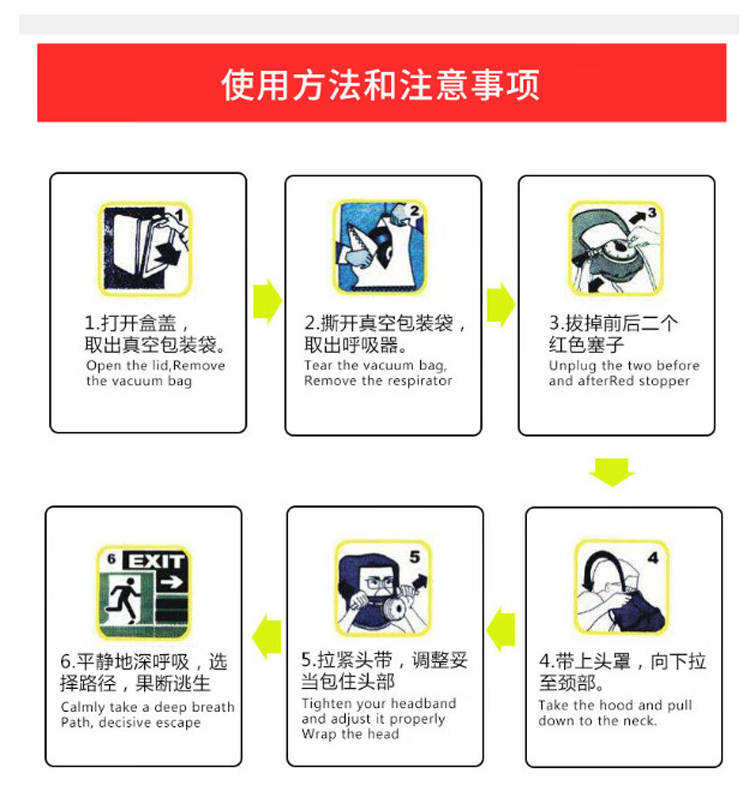 使用方法和注意事项

1

1.打开盒盖，取出真空包装袋。
Open the lid,Remove the vacuum bag

2

2.撕开真空包装袋，取出呼吸器。
Tear the vacuum bag, Remove the respirator

3

3.拔掉前后二个红色塞子
Unplug the two before and afterRed stopper

4

4.带上头罩，向下拉至颈部。
Take the hood and pull down to the neck.

5

5.拉紧头带，调整妥当包住头部
Tighten your headband and adjust it properly Wrap the head

6 EXIT

6.平静地深呼吸，选择路径，果断逃生
Calmly take a deep breath Path, decisive escape