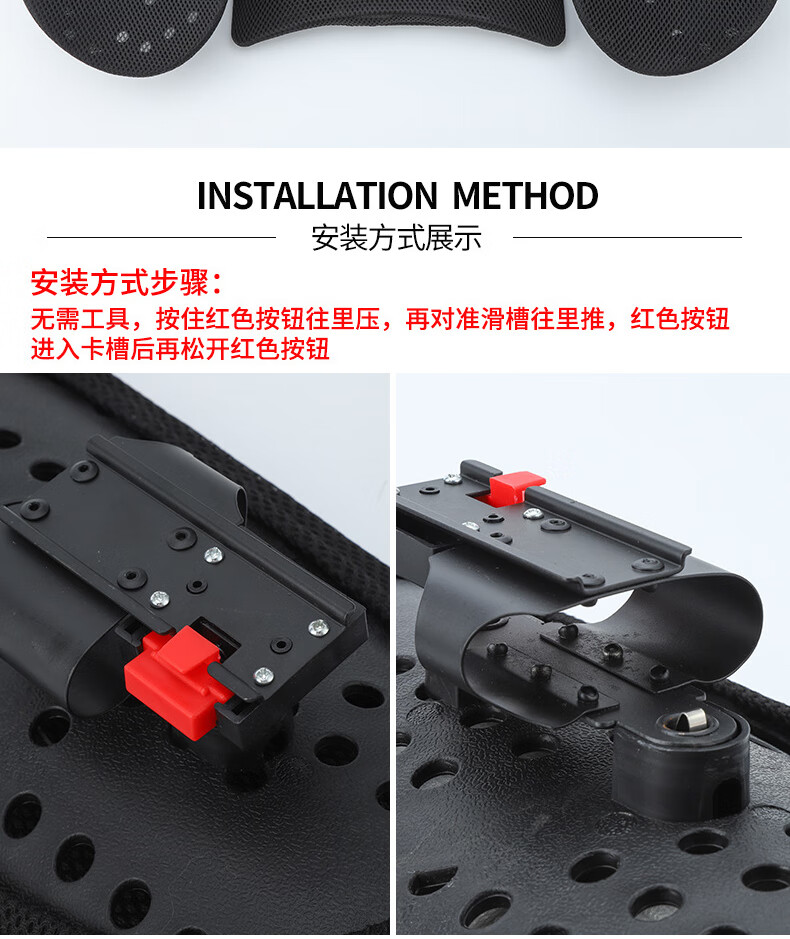 INSTALLATION METHOD

安装方式展示

安装方式步骤：

无需工具，按住红色按钮往里压，再对准滑槽往里推，红色按钮进入卡槽后再松开红色按钮