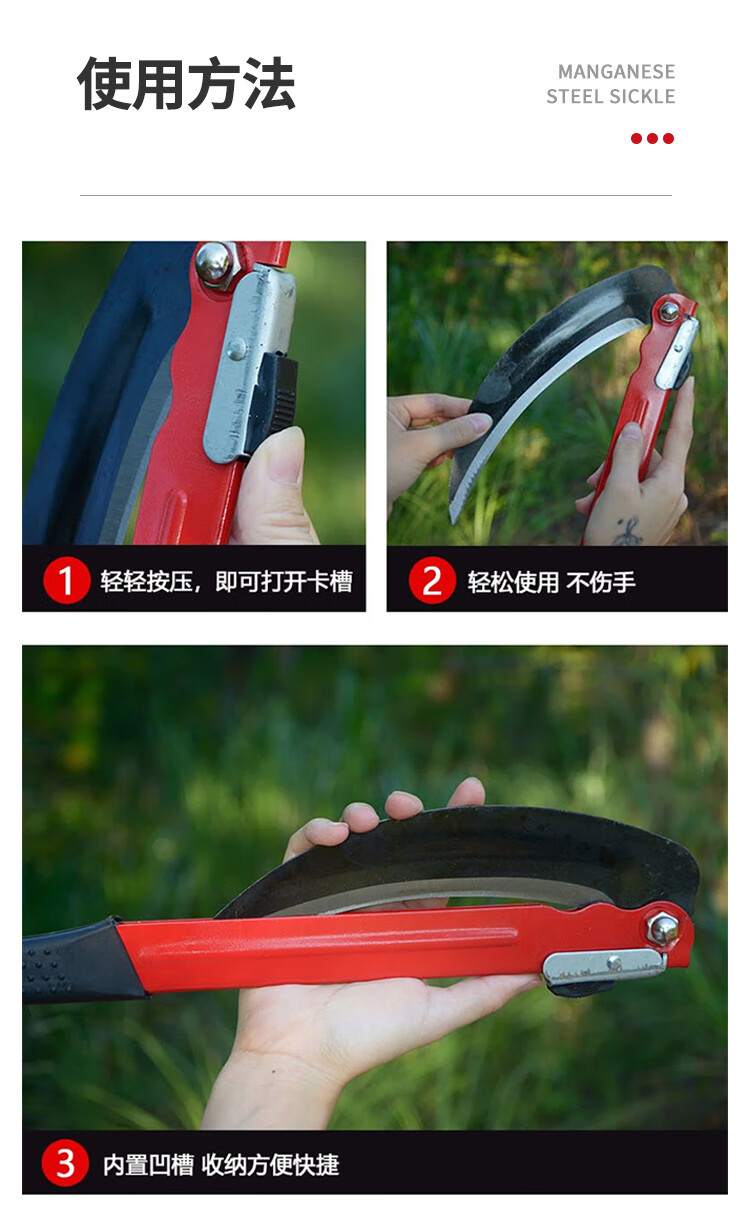 使用方法

MANGANESE STEEL SICKLE

1 轻轻按压，即可打开卡槽

2 轻松使用 不伤手

3 内置凹槽 收纳方便快捷