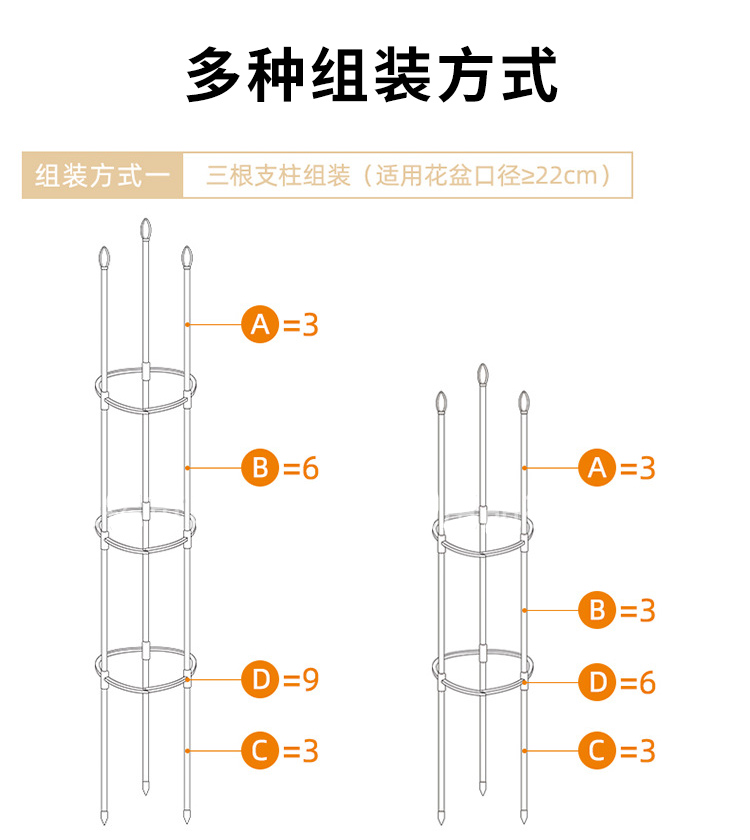 多种组装方式

组装方式一　三根支柱组装（适用花盆口径≥22cm）

A =3
B =6
D =9
C =3

A =3
B =3
D =6
C =3