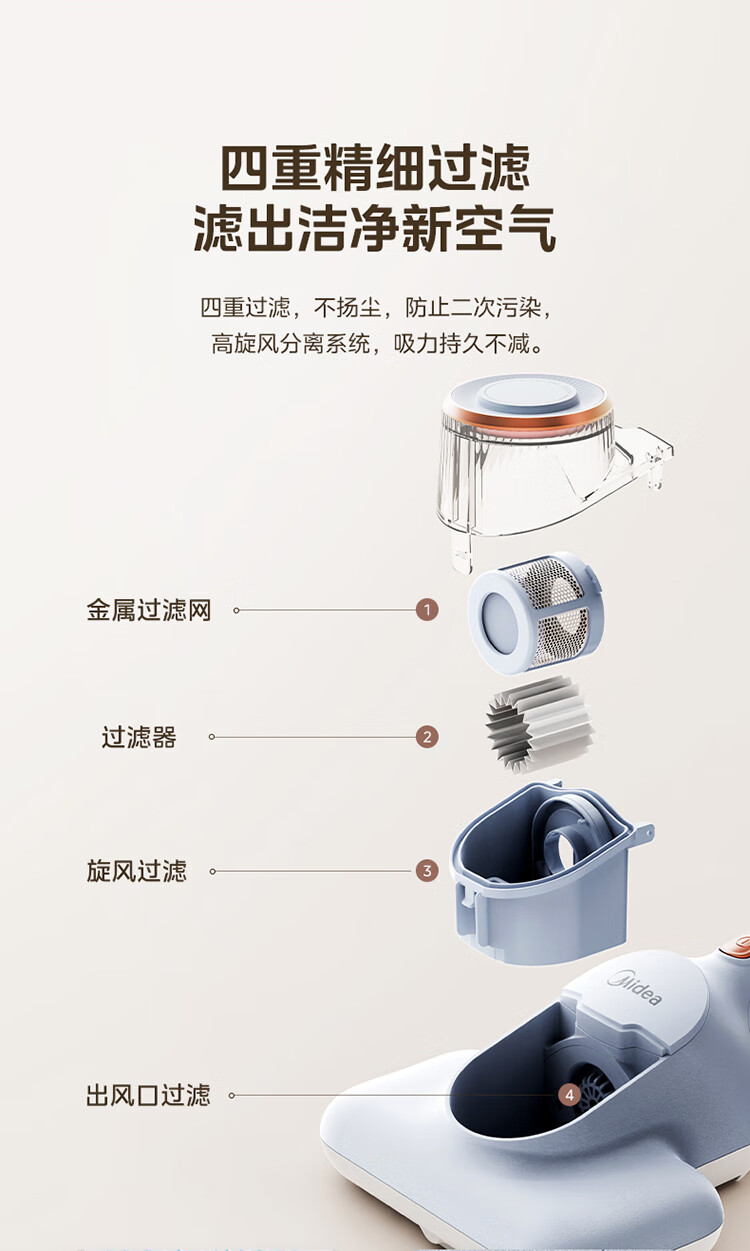 四重精细过滤
滤出洁净新空气

四重过滤，不扬尘，防止二次污染，
高旋风分离系统，吸力持久不减。

金属过滤网 1

过滤器 2

旋风过滤 3

Midea

出风口过滤 4