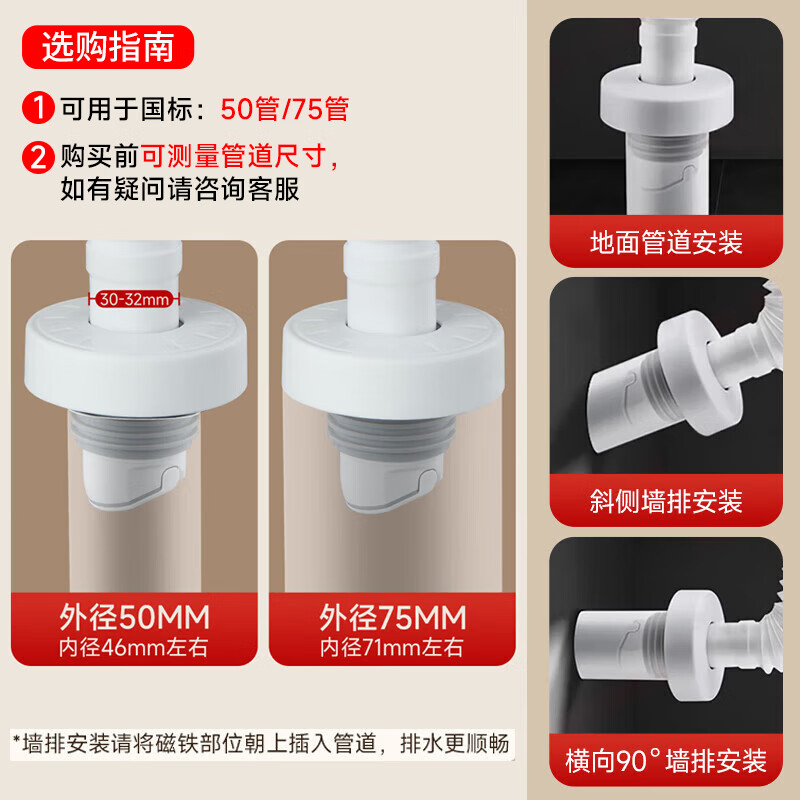 选购指南

1 可用于国标：50管/75管

2 购买前可测量管道尺寸，如有疑问请咨询客服

30-32mm

外径50MM
内径46mm左右

外径75MM
内径71mm左右

*墙排安装请将磁铁部位朝上插入管道，排水更顺畅

地面管道安装

斜侧墙排安装

横向90°墙排安装