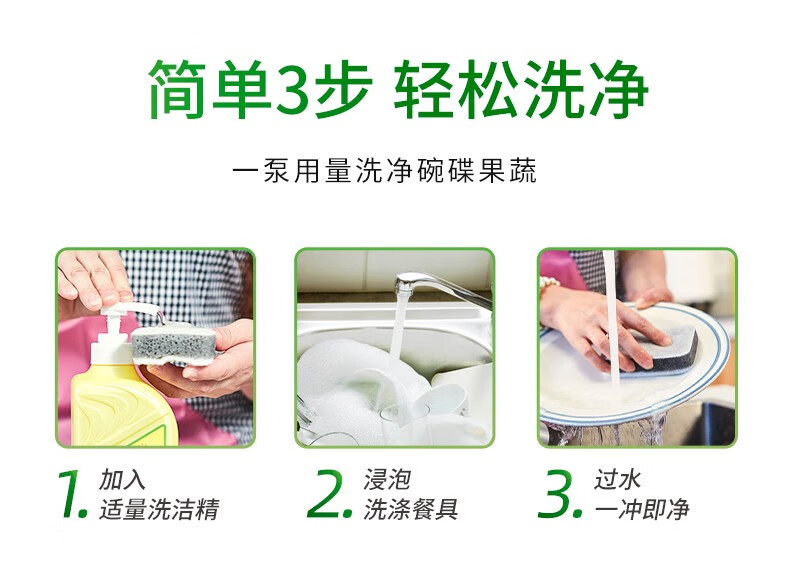 简单3步 轻松洗净

一泵用量洗净碗碟果蔬

1. 加入
适量洗洁精

2. 浸泡
洗涤餐具

3. 过水
一冲即净