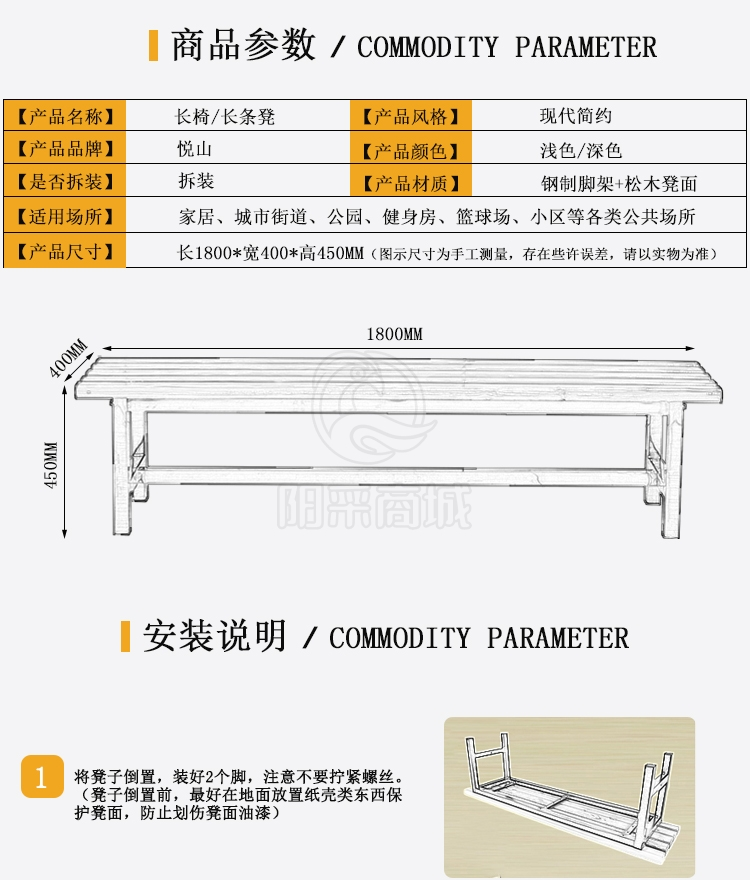 商品参数 / COMMODITY PARAMETER

| 【产品名称】 | 长椅/长条凳 | 【产品风格】 | 现代简约 |
|---|---|---|---|
| 【产品品牌】 | 悦山 | 【产品颜色】 | 浅色/深色 |
| 【是否拆装】 | 拆装 | 【产品材质】 | 钢制脚架+松木凳面 |
| 【适用场所】 | 家居、城市街道、公园、健身房、篮球场、小区等各类公共场所 | | |
| 【产品尺寸】 | 长1800*宽400*高450MM（图示尺寸为手工测量，存在些许误差，请以实物为准） | | |

1800MM
400MM
450MM

阳采商城

安装说明 / COMMODITY PARAMETER

1 将凳子倒置，装好2个脚，注意不要拧紧螺丝。（凳子倒置前，最好在地面放置纸壳类东西保护凳面，防止划伤凳面油漆）