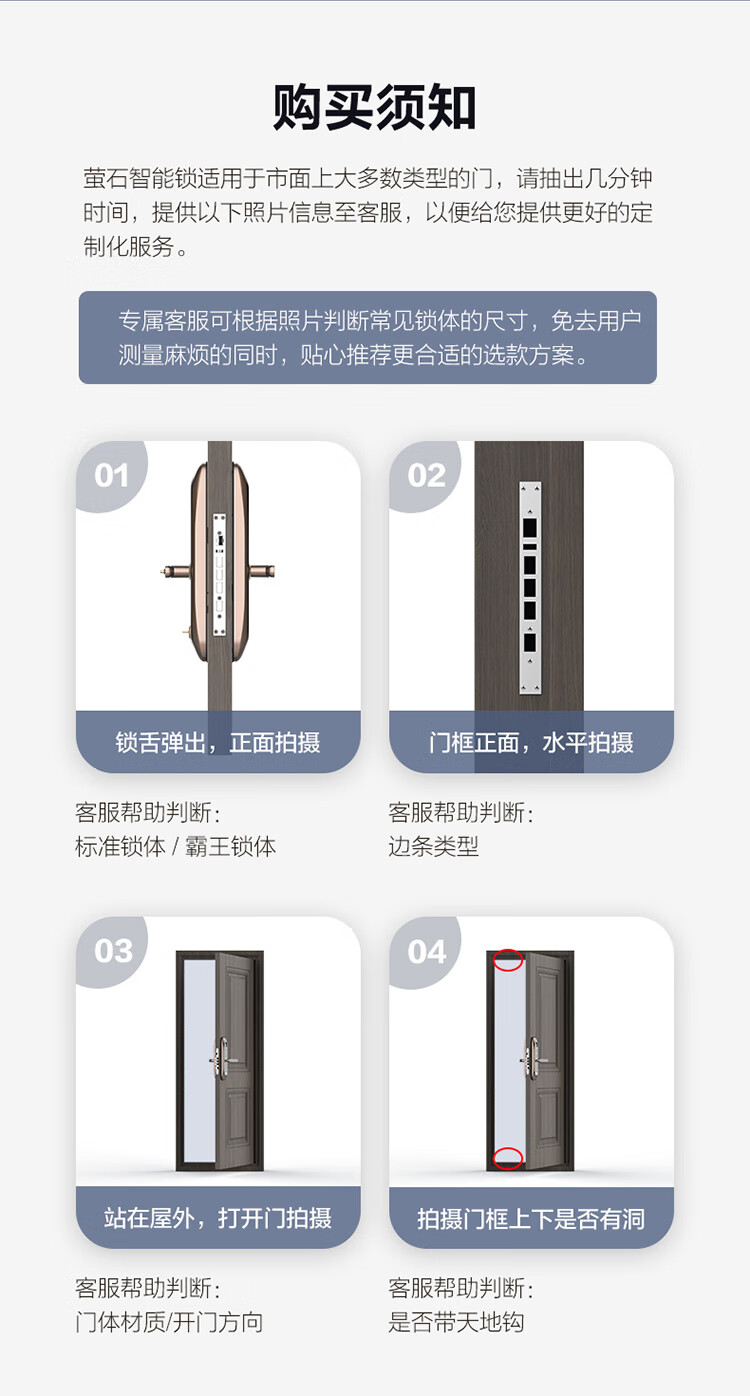 购买须知

萤石智能锁适用于市面上大多数类型的门，请抽出几分钟时间，提供以下照片信息至客服，以便给您提供更好的定制化服务。

专属客服可根据照片判断常见锁体的尺寸，免去用户测量麻烦的同时，贴心推荐更合适的选款方案。

01
锁舌弹出，正面拍摄
客服帮助判断：
标准锁体 / 霸王锁体

02
门框正面，水平拍摄
客服帮助判断：
边条类型

03
站在屋外，打开门拍摄
客服帮助判断：
门体材质/开门方向

04
拍摄门框上下是否有洞
客服帮助判断：
是否带天地钩