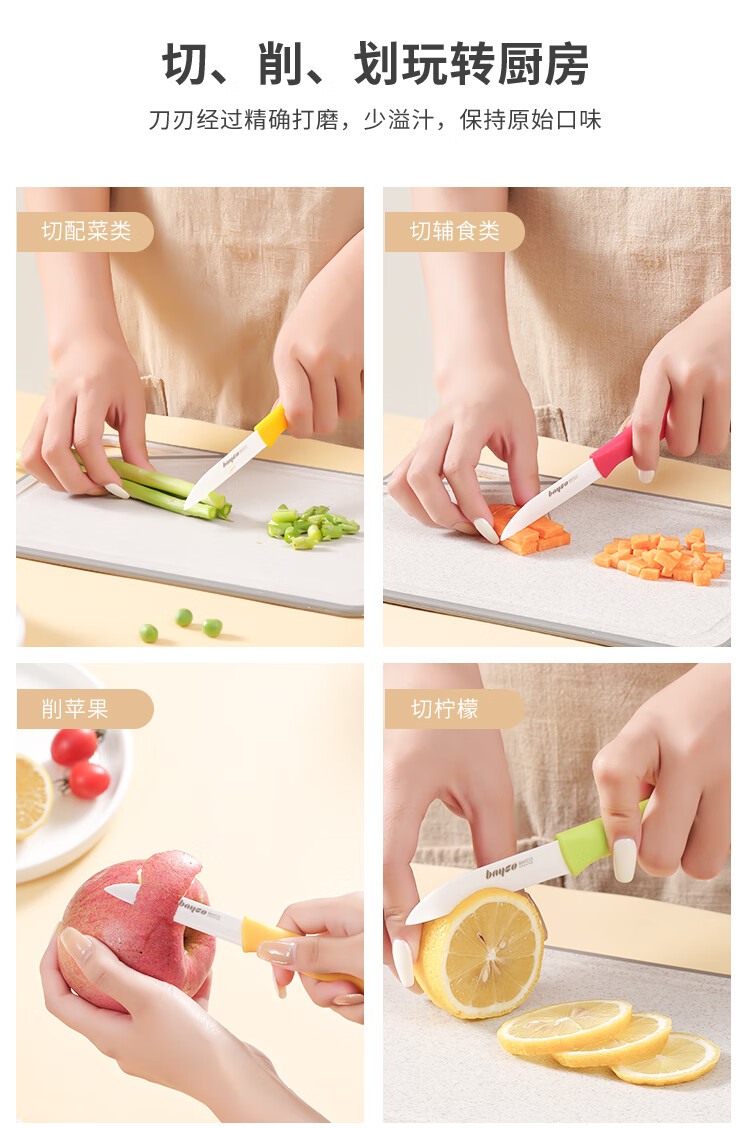 切、削、划玩转厨房

刀刃经过精确打磨，少溢汁，保持原始口味

切配菜类

bayco

切辅食类

bayco

削苹果

bayco

切柠檬

bayco