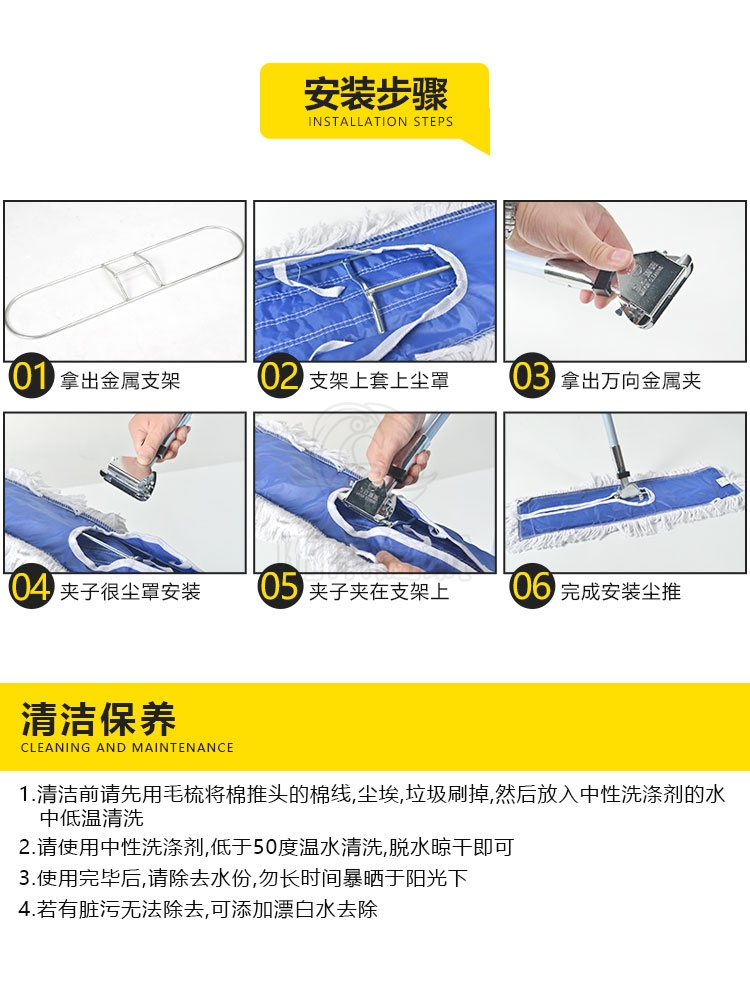 安装步骤
INSTALLATION STEPS

01 拿出金属支架

02 支架上套上尘罩

03 拿出万向金属夹

04 夹子很尘罩安装

05 夹子夹在支架上

06 完成安装尘推

清洁保养
CLEANING AND MAINTENANCE

1.清洁前请先用毛梳将棉推头的棉线,尘埃,垃圾刷掉,然后放入中性洗涤剂的水中低温清洗
2.请使用中性洗涤剂,低于50度温水清洗,脱水晾干即可
3.使用完毕后,请除去水份,勿长时间暴晒于阳光下
4.若有脏污无法除去,可添加漂白水去除