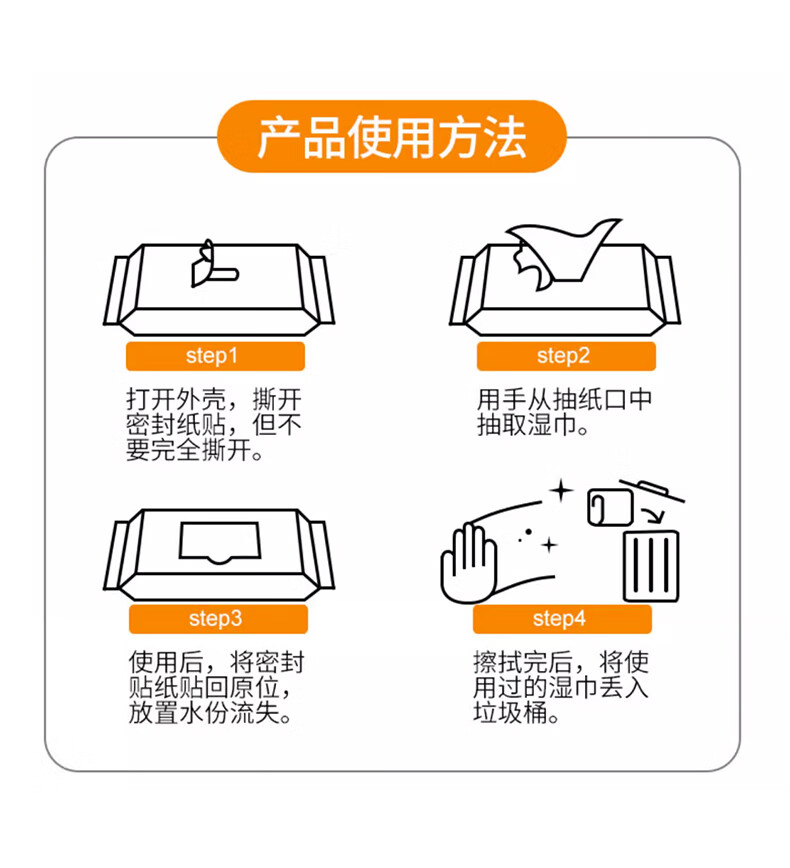 产品使用方法

step1

打开外壳，撕开密封纸贴，但不要完全撕开。

step2

用手从抽纸口中抽取湿巾。

step3

使用后，将密封贴纸贴回原位，放置水份流失。

step4

擦拭完后，将使用过的湿巾丢入垃圾桶。