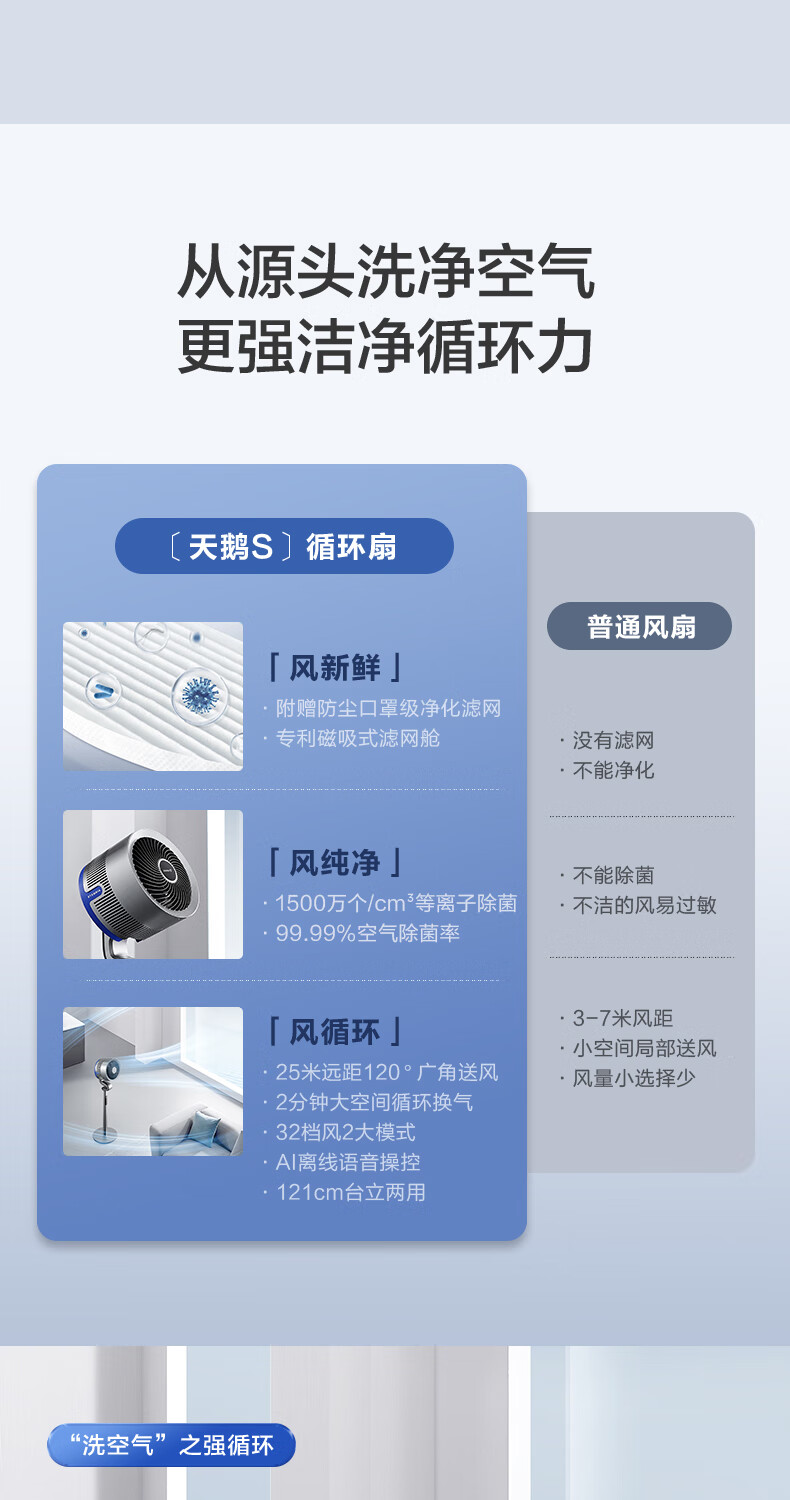 从源头洗净空气
更强洁净循环力

〔天鹅S〕循环扇

「风新鲜」
· 附赠防尘口罩级净化滤网
· 专利磁吸式滤网舱

「风纯净」
· 1500万个/cm³等离子除菌
· 99.99%空气除菌率

「风循环」
· 25米远距120°广角送风
· 2分钟大空间循环换气
· 32档风2大模式
· AI离线语音操控
· 121cm台立两用

普通风扇

· 没有滤网
· 不能净化

· 不能除菌
· 不洁的风易过敏

· 3-7米风距
· 小空间局部送风
· 风量小选择少

“洗空气”之强循环