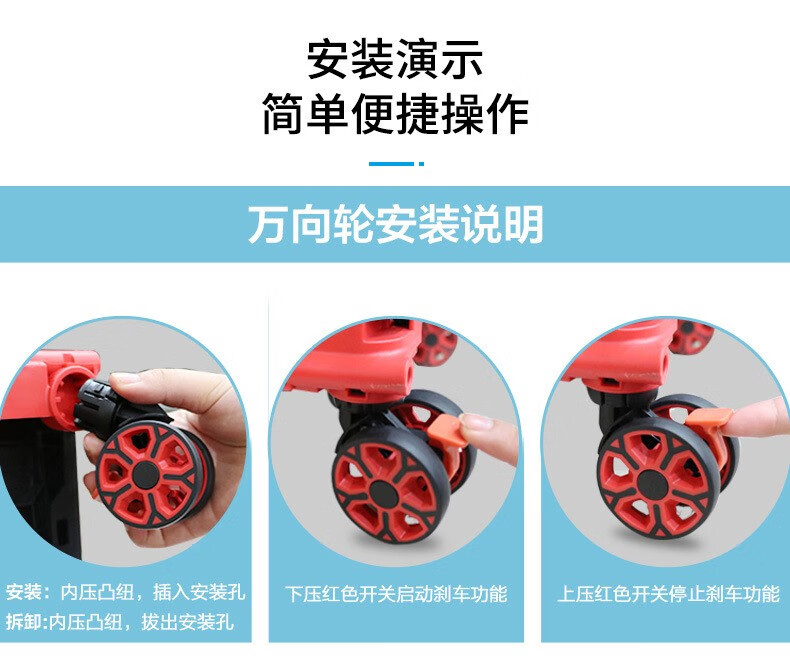 安装演示
简单便捷操作

万向轮安装说明

安装：内压凸纽，插入安装孔
拆卸:内压凸纽，拔出安装孔

下压红色开关启动刹车功能

上压红色开关停止刹车功能