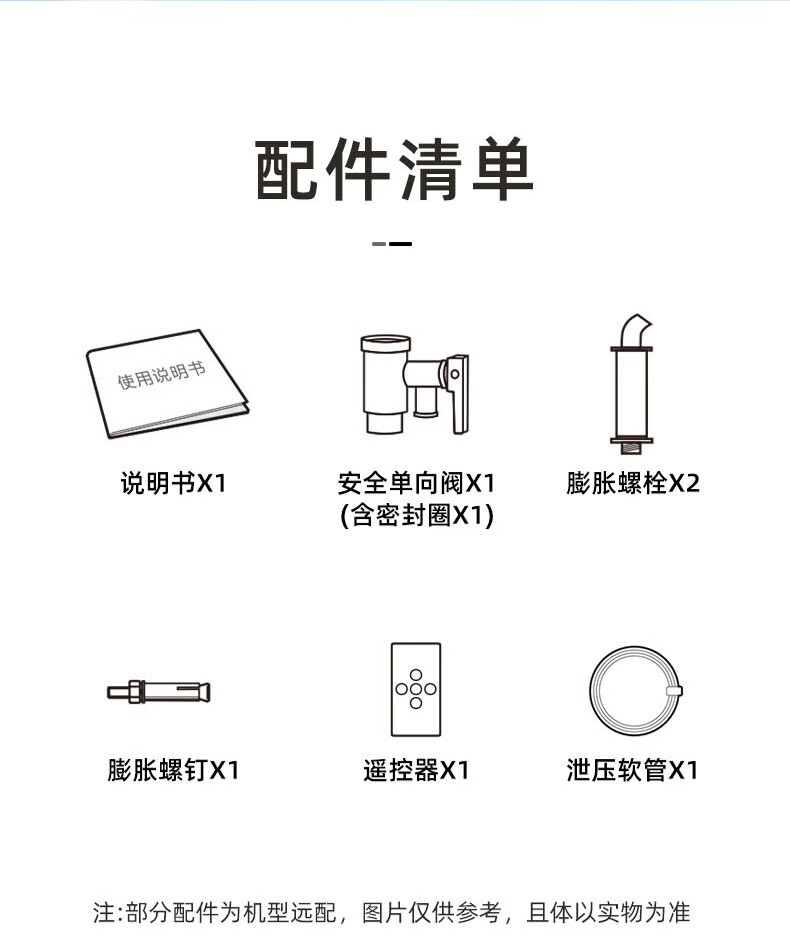 配件清单

使用说明书

说明书X1

安全单向阀X1
(含密封圈X1)

膨胀螺栓X2

膨胀螺钉X1

遥控器X1

泄压软管X1

注:部分配件为机型远配，图片仅供参考，且体以实物为准