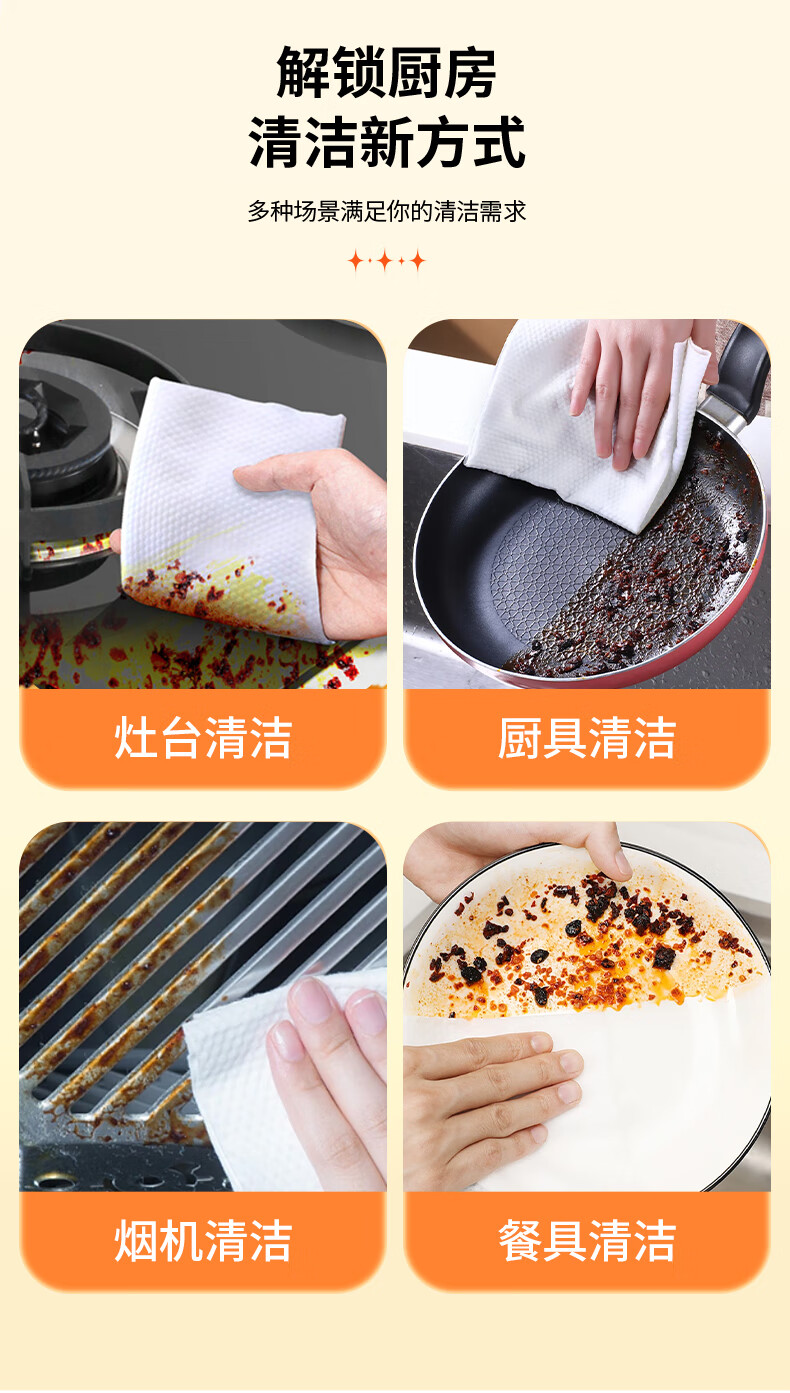 解锁厨房
清洁新方式

多种场景满足你的清洁需求

灶台清洁

厨具清洁

烟机清洁

餐具清洁