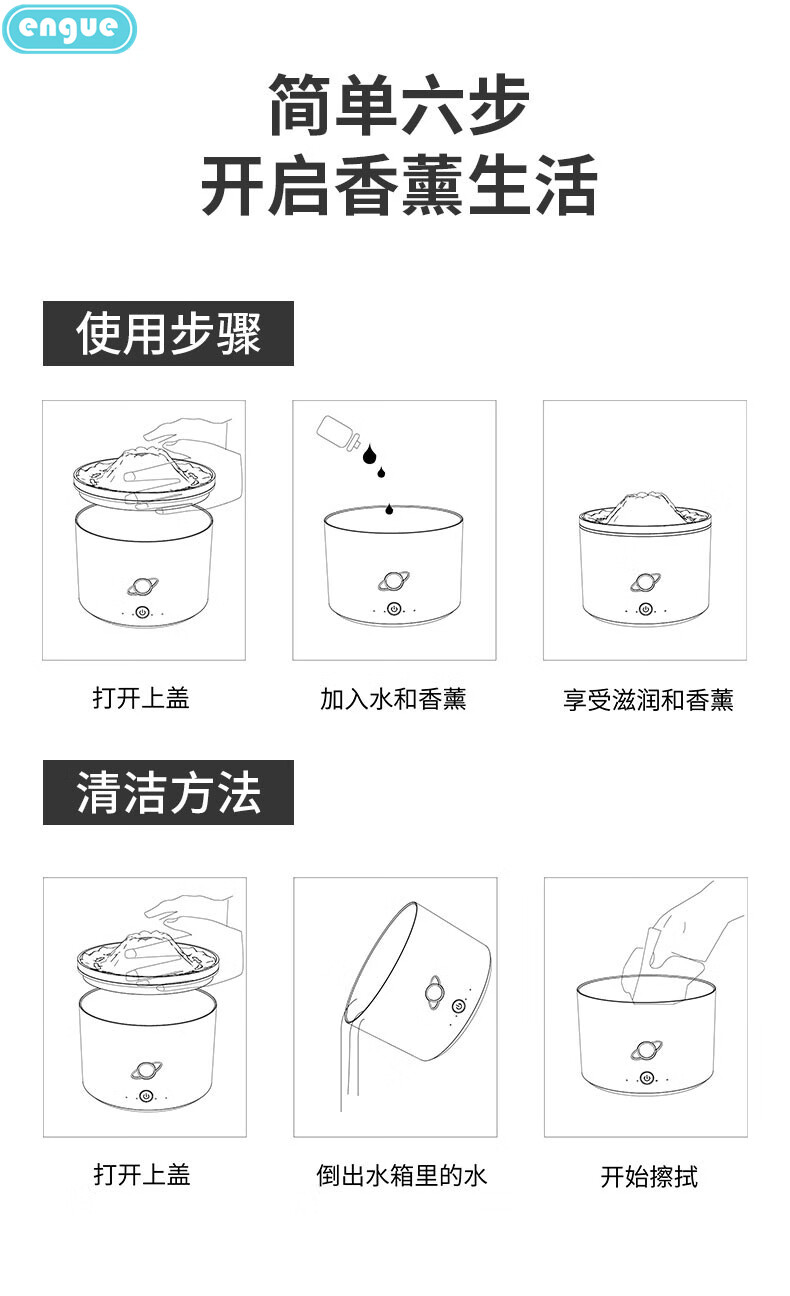 engue

简单六步
开启香薰生活

使用步骤

打开上盖

加入水和香薰

享受滋润和香薰

清洁方法

打开上盖

倒出水箱里的水

开始擦拭