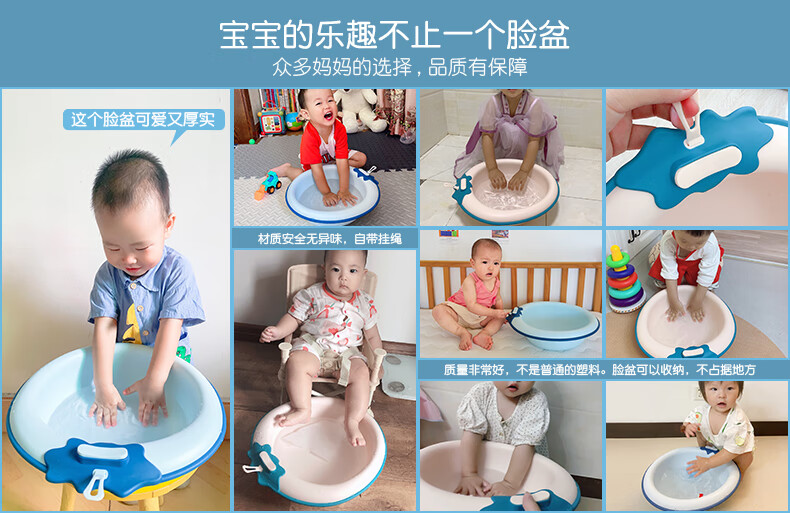 宝宝的乐趣不止一个脸盆
众多妈妈的选择，品质有保障

这个脸盆可爱又厚实

材质安全无异味，自带挂绳

质量非常好，不是普通的塑料。脸盆可以收纳，不占据地方