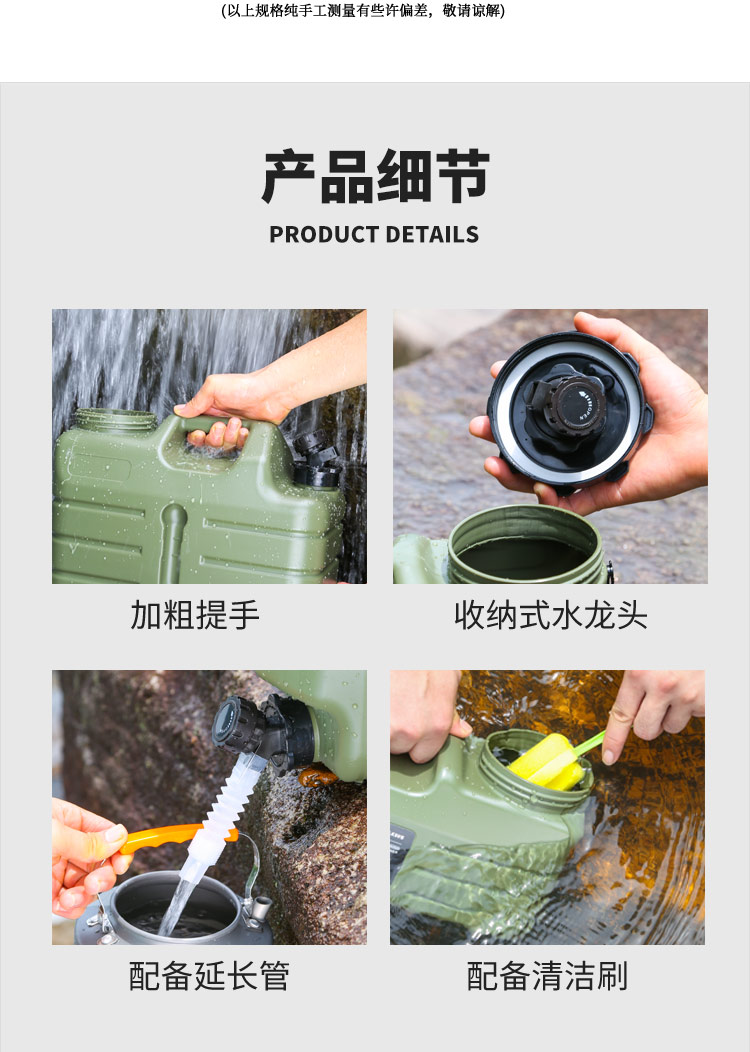 (以上规格纯手工测量有些许偏差，敬请谅解)

产品细节

PRODUCT DETAILS

加粗提手

收纳式水龙头

配备延长管

配备清洁刷