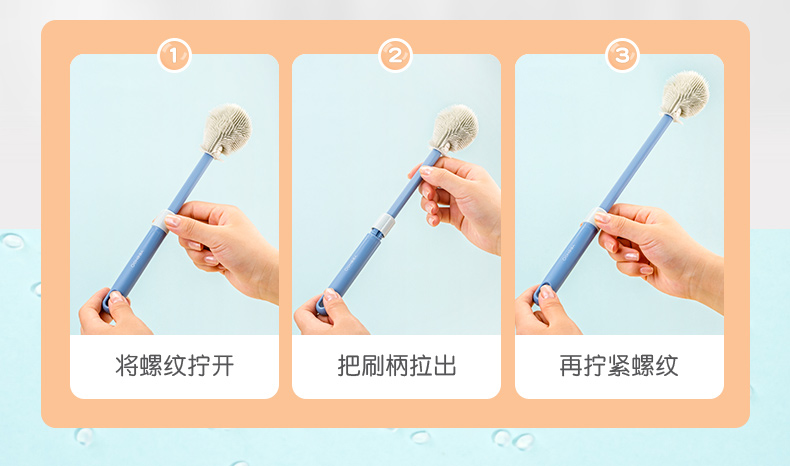 ①

将螺纹拧开

②

把刷柄拉出

③

再拧紧螺纹