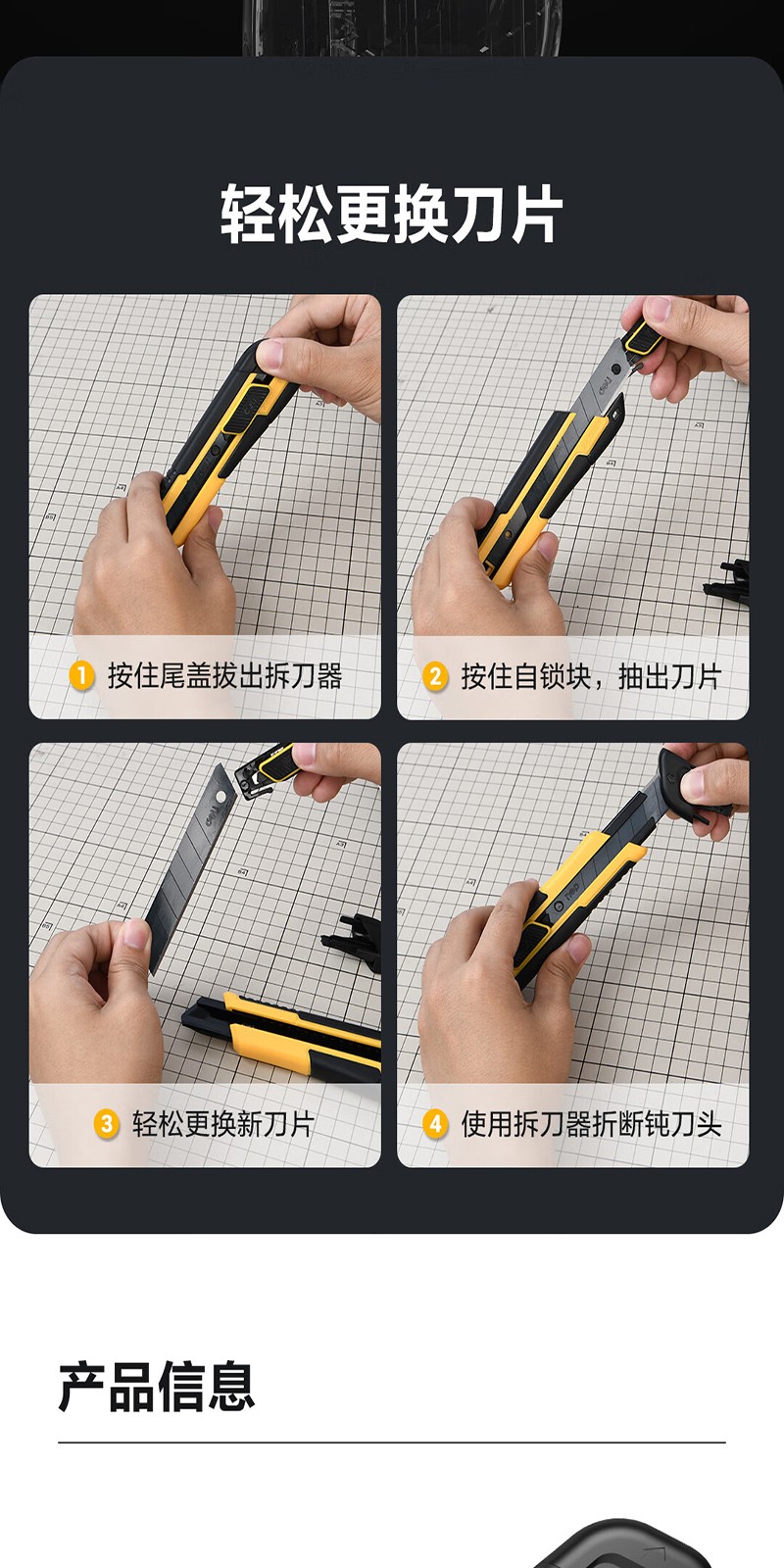 轻松更换刀片

1 按住尾盖拔出拆刀器

2 按住自锁块，抽出刀片

3 轻松更换新刀片

4 使用拆刀器折断钝刀头

产品信息