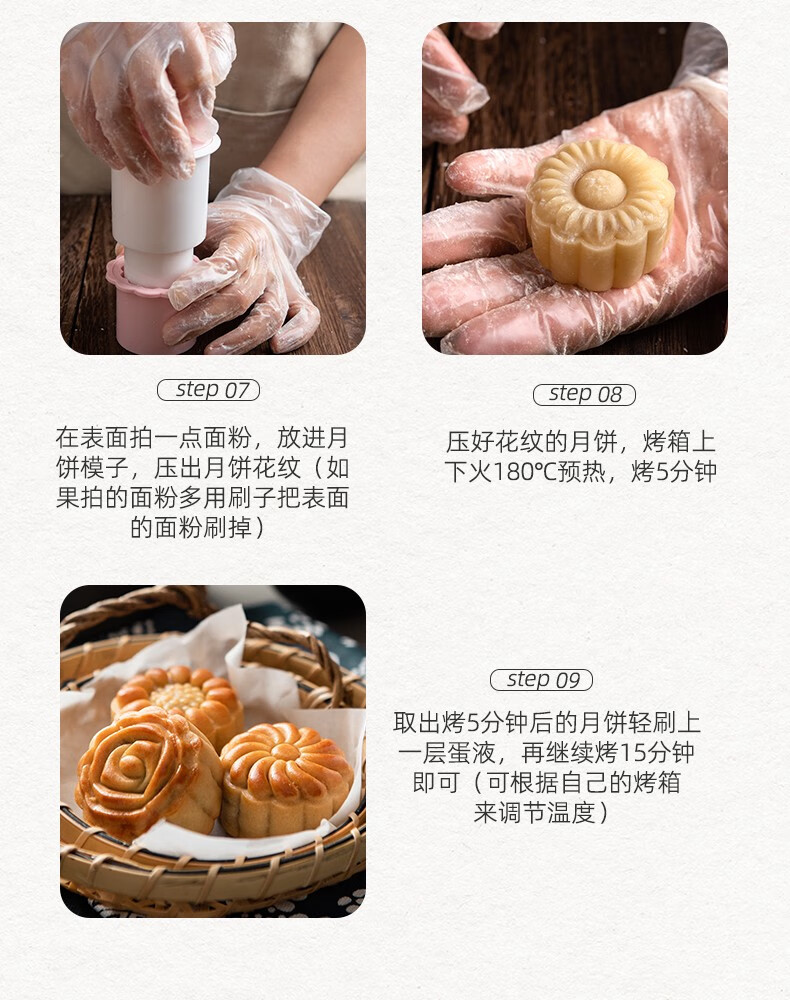 step 07

在表面拍一点面粉，放进月饼模子，压出月饼花纹（如果拍的面粉多用刷子把表面的面粉刷掉）

step 08

压好花纹的月饼，烤箱上下火180℃预热，烤5分钟

step 09

取出烤5分钟后的月饼轻刷上一层蛋液，再继续烤15分钟即可（可根据自己的烤箱来调节温度）