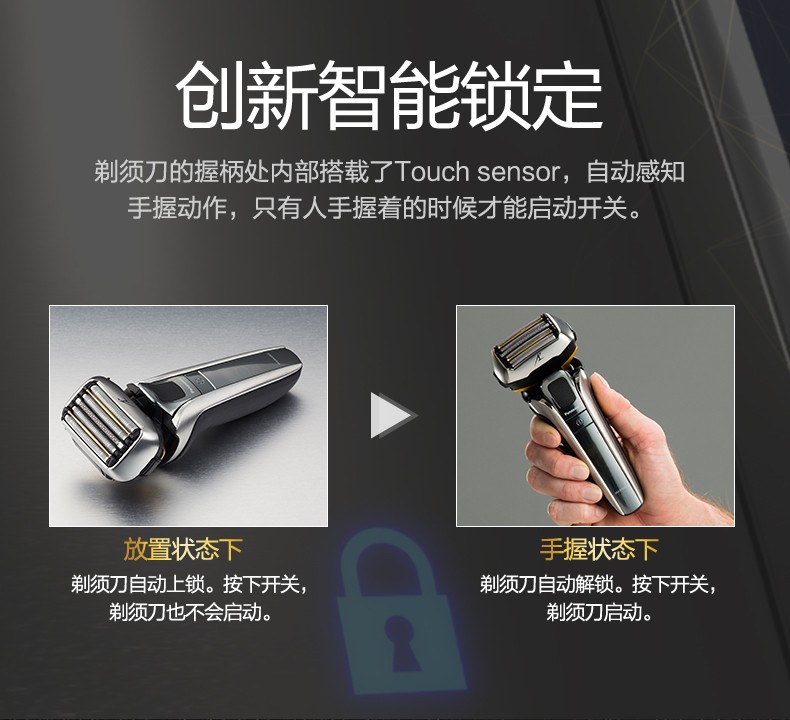 创新智能锁定

剃须刀的握柄处内部搭载了Touch sensor，自动感知手握动作，只有人手握着的时候才能启动开关。

放置状态下
剃须刀自动上锁。按下开关，剃须刀也不会启动。

手握状态下
剃须刀自动解锁。按下开关，剃须刀启动。