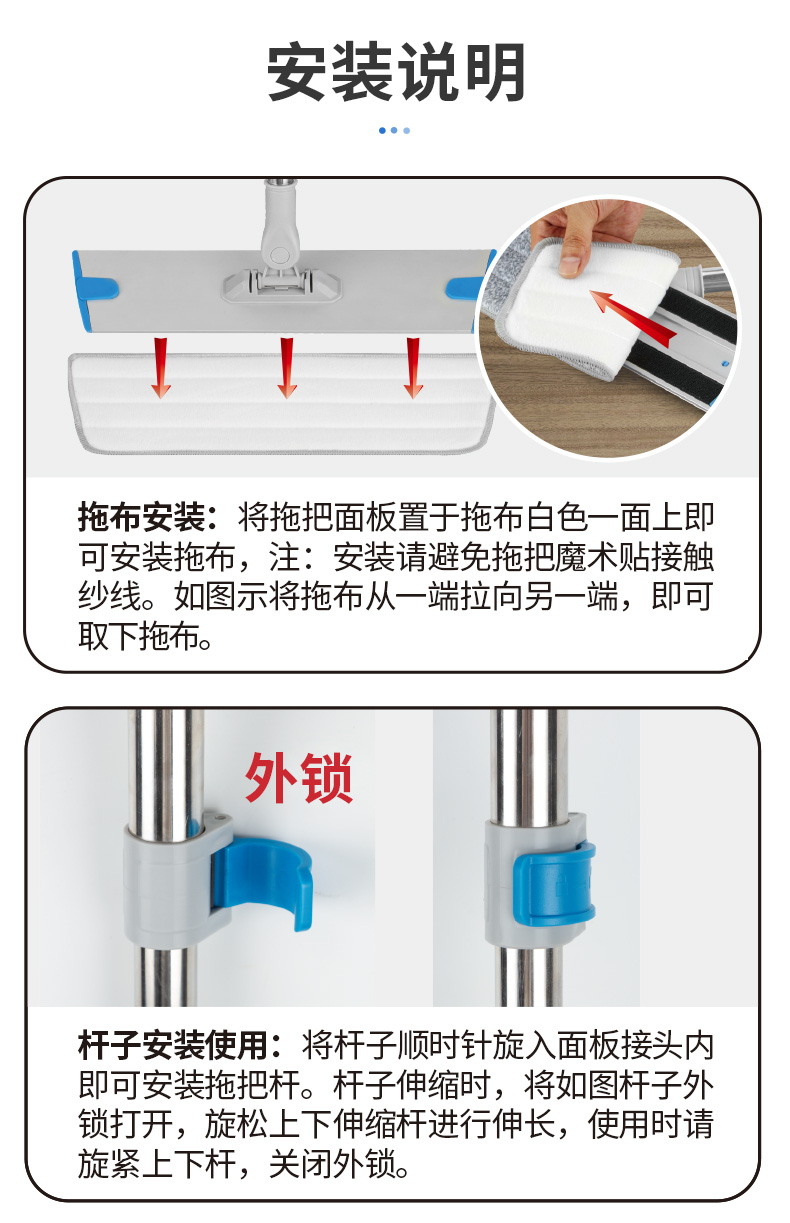 安装说明

拖布安装：将拖把面板置于拖布白色一面上即可安装拖布，注：安装请避免拖把魔术贴接触纱线。如图示将拖布从一端拉向另一端，即可取下拖布。

外锁

杆子安装使用：将杆子顺时针旋入面板接头内即可安装拖把杆。杆子伸缩时，将如图杆子外锁打开，旋松上下伸缩杆进行伸长，使用时请旋紧上下杆，关闭外锁。