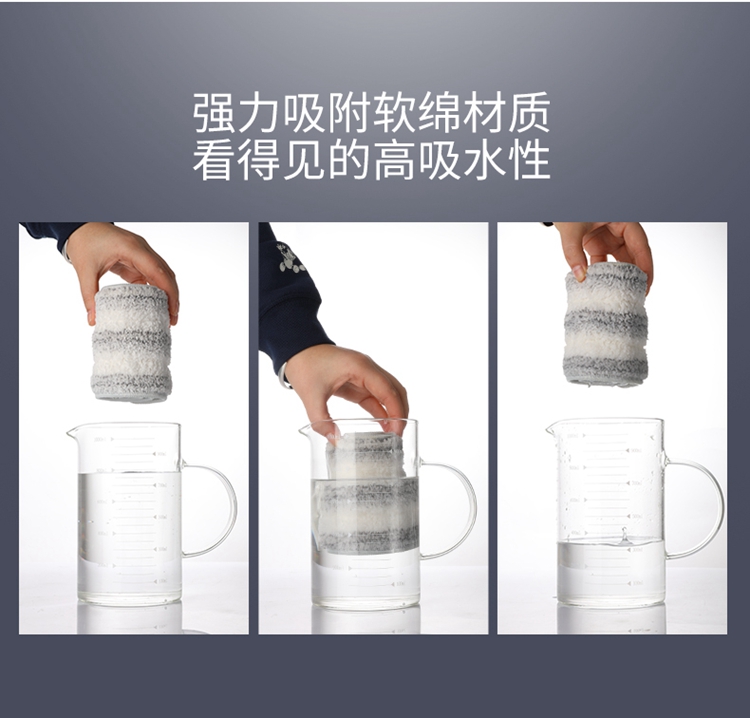 强力吸附软绵材质
看得见的高吸水性