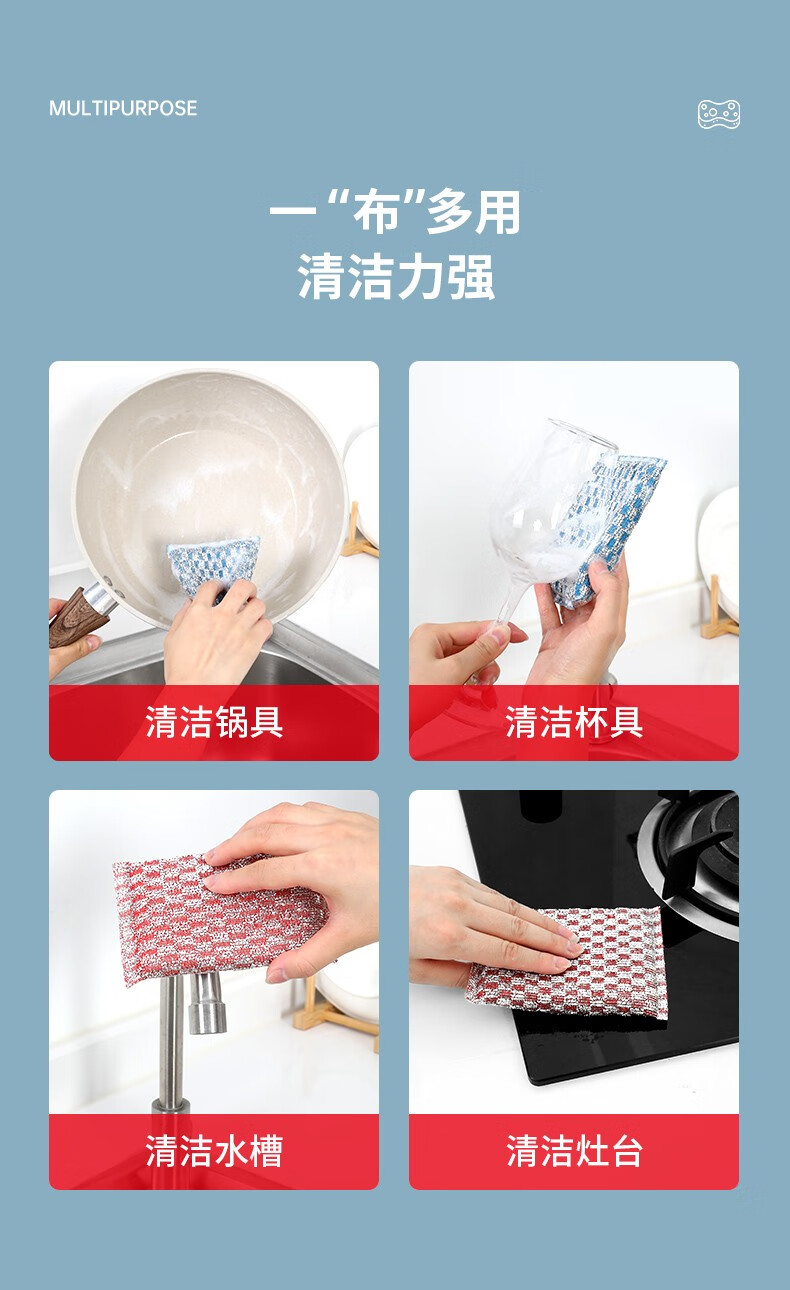 MULTIPURPOSE

一“布”多用
清洁力强

清洁锅具

清洁杯具

清洁水槽

清洁灶台