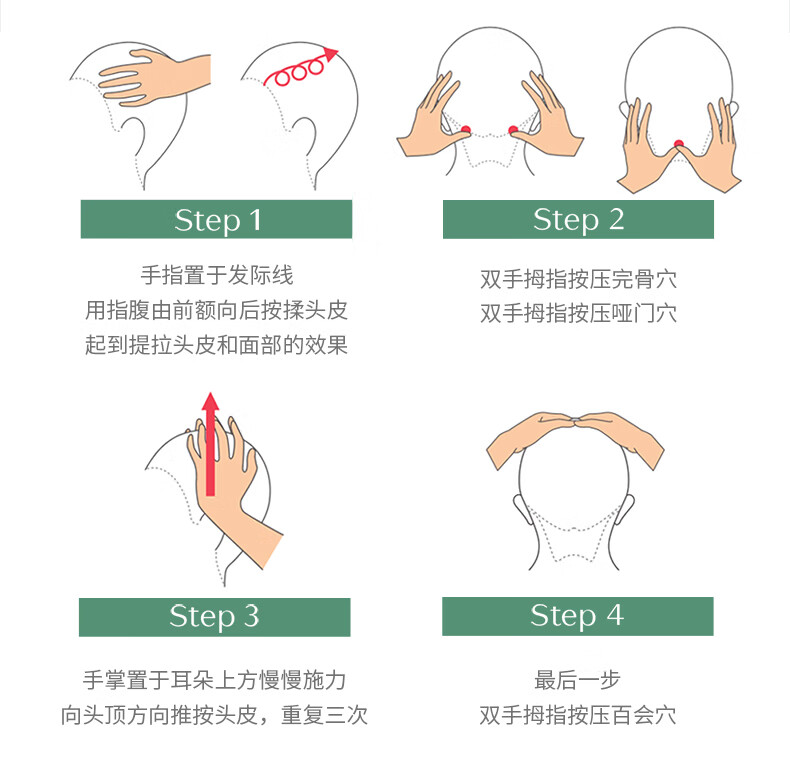 Step 1

手指置于发际线
用指腹由前额向后按揉头皮
起到提拉头皮和面部的效果

Step 2

双手拇指按压完骨穴
双手拇指按压哑门穴

Step 3

手掌置于耳朵上方慢慢施力
向头顶方向推按头皮，重复三次

Step 4

最后一步
双手拇指按压百会穴