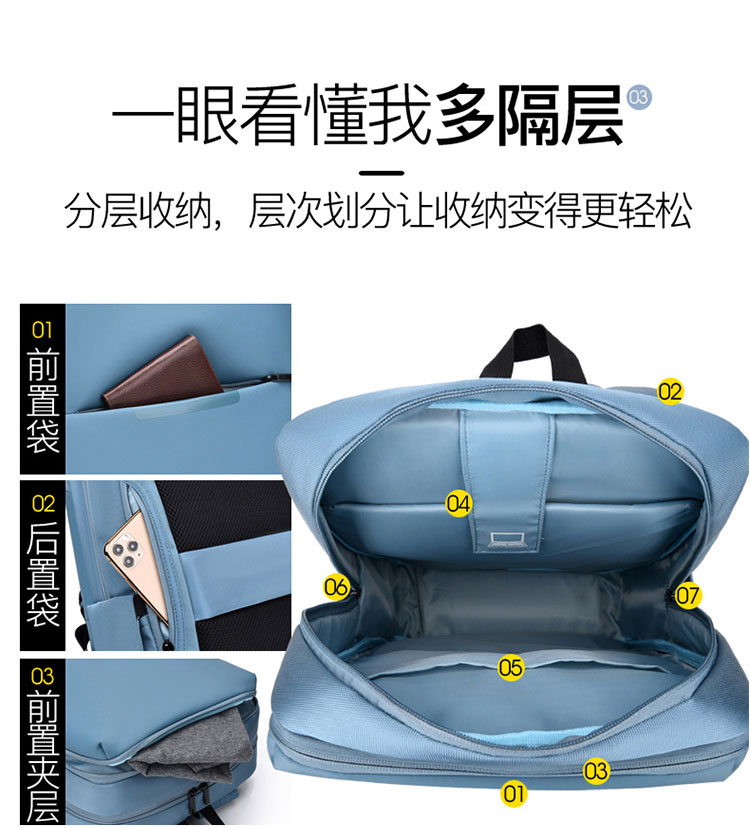 一眼看懂我多隔层 03

分层收纳，层次划分让收纳变得更轻松

01 前置袋

02 后置袋

03 前置夹层

02

04

06

07

05

03

01