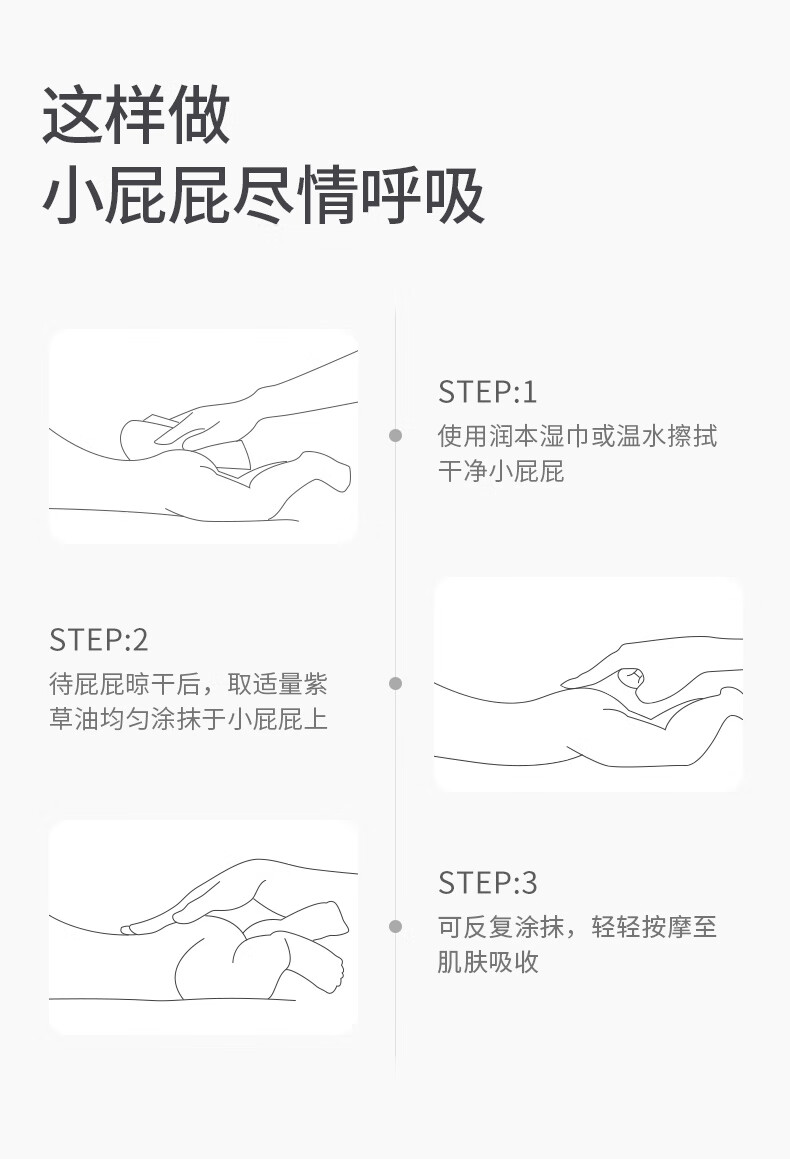 这样做
小屁屁尽情呼吸

STEP:1
使用润本湿巾或温水擦拭干净小屁屁

STEP:2
待屁屁晾干后，取适量紫草油均匀涂抹于小屁屁上

STEP:3
可反复涂抹，轻轻按摩至肌肤吸收