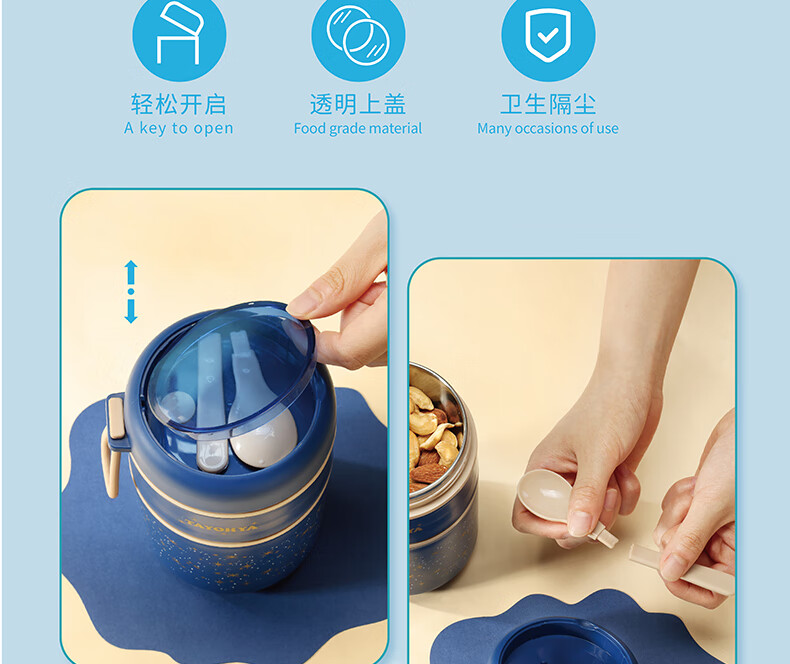 轻松开启
A key to open

透明上盖
Food grade material

卫生隔尘
Many occasions of use

TAYOHYA