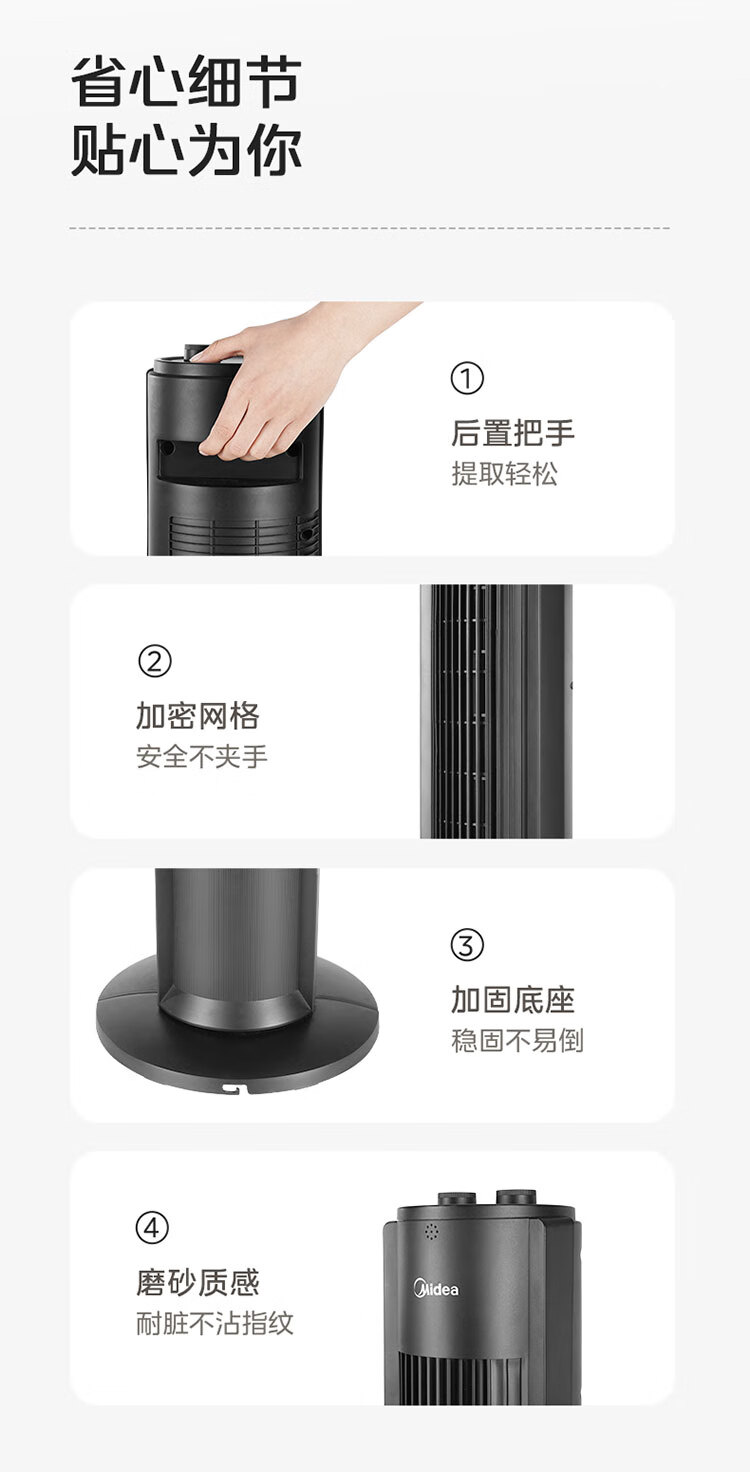 省心细节
贴心为你

①
后置把手
提取轻松

②
加密网格
安全不夹手

③
加固底座
稳固不易倒

④
磨砂质感
耐脏不沾指纹

Midea