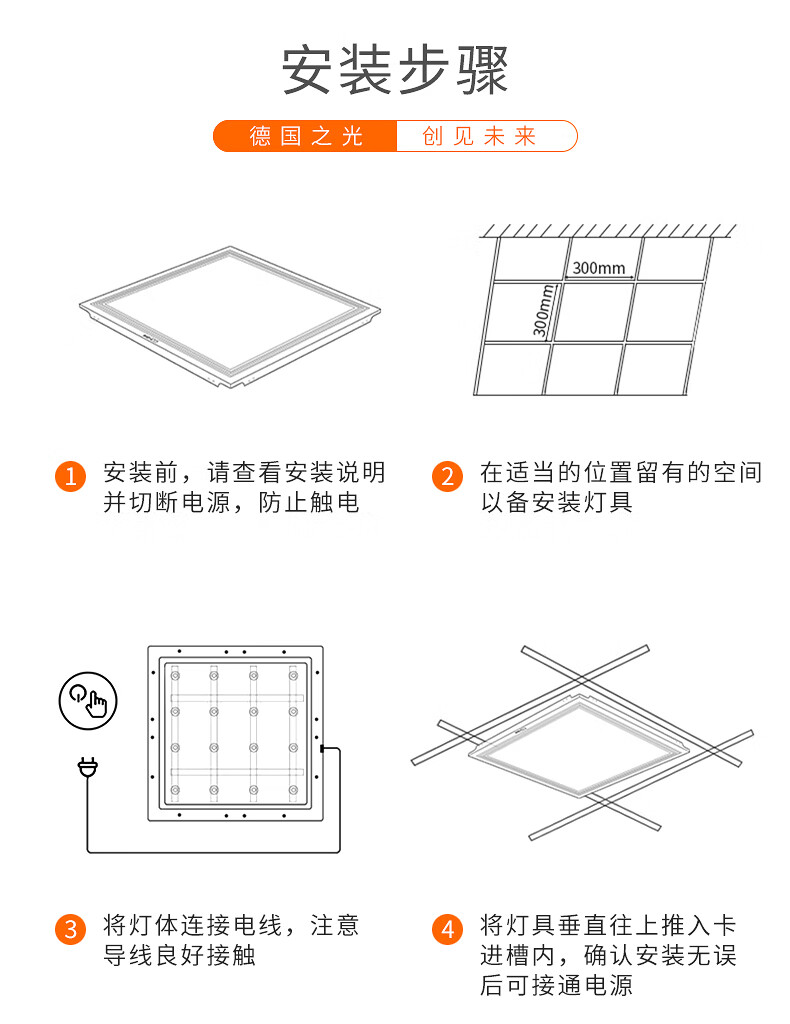 安装步骤

德国之光 创见未来

300mm
300mm

1 安装前，请查看安装说明并切断电源，防止触电

2 在适当的位置留有的空间以备安装灯具

3 将灯体连接电线，注意导线良好接触

4 将灯具垂直往上推入卡进槽内，确认安装无误后可接通电源