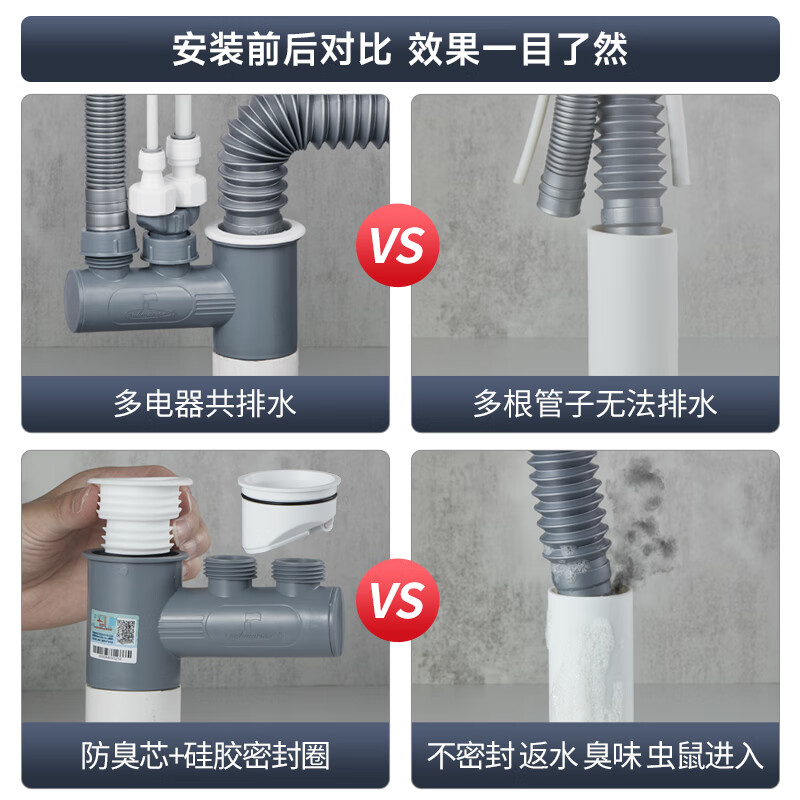 安装前后对比 效果一目了然

VS

多电器共排水

多根管子无法排水

VS

防臭芯+硅胶密封圈

不密封 返水 臭味 虫鼠进入