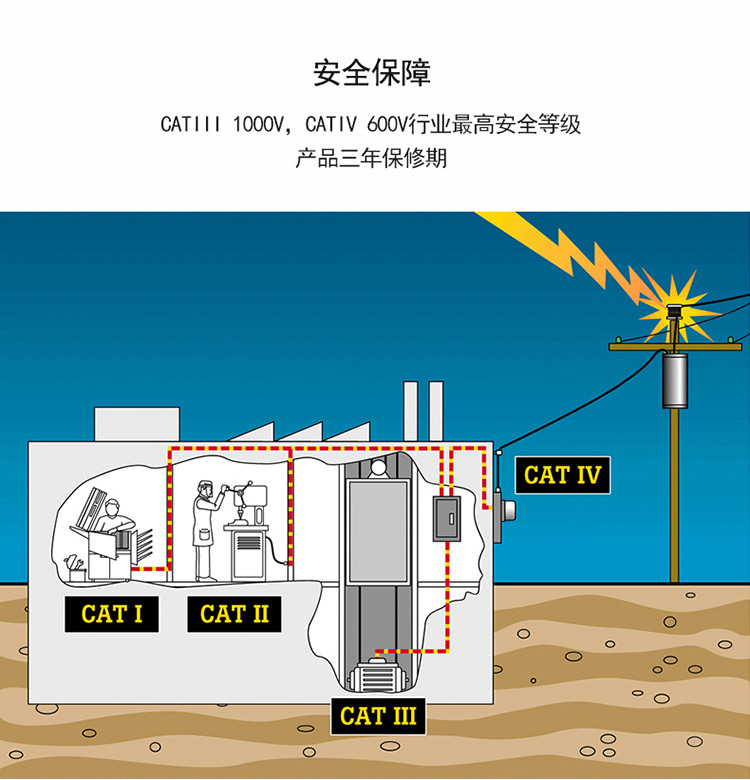 安全保障

CATIII 1000V, CATIV 600V行业最高安全等级

产品三年保修期

CAT IV

CAT I

CAT II

CAT III