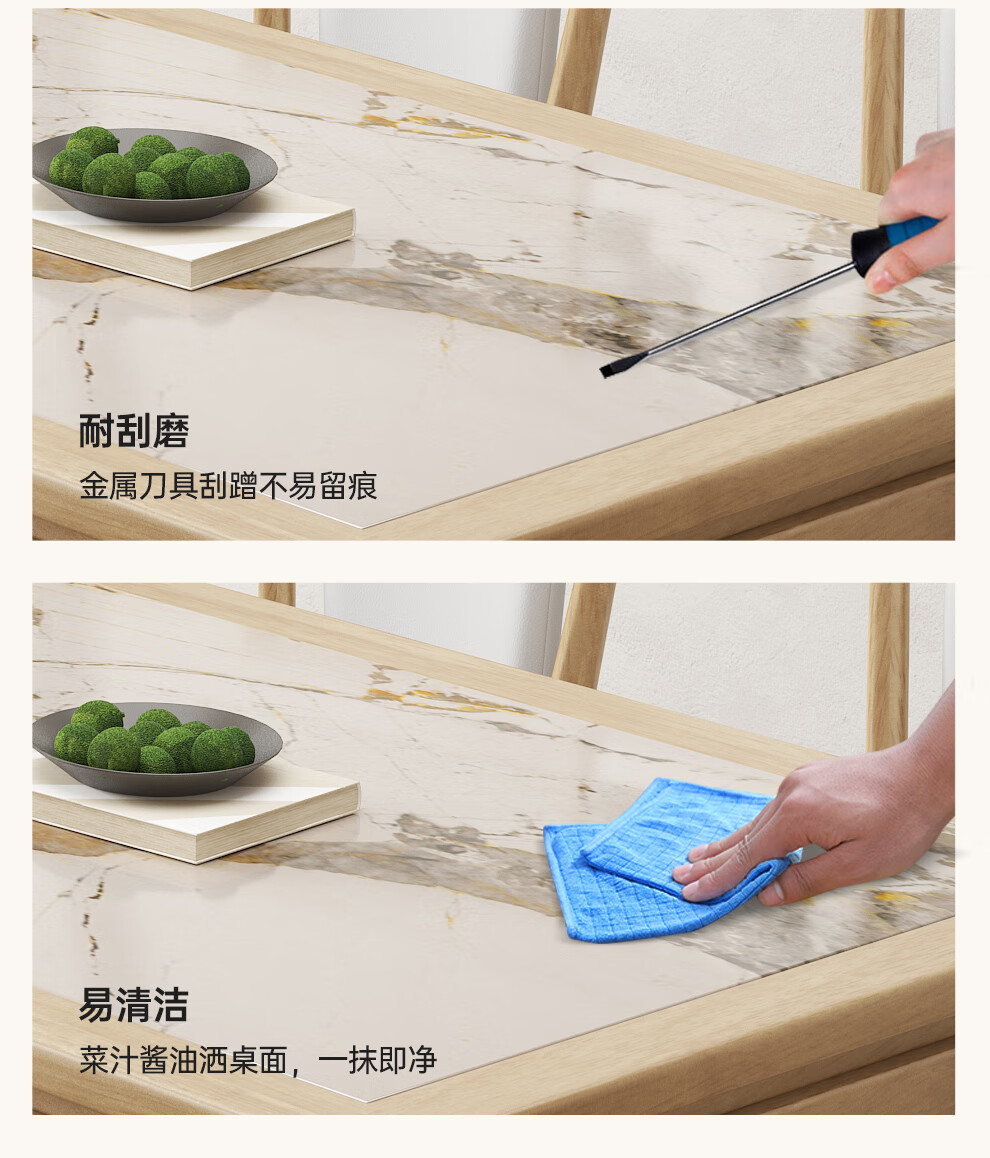 耐刮磨
金属刀具刮蹭不易留痕

易清洁
菜汁酱油洒桌面，一抹即净