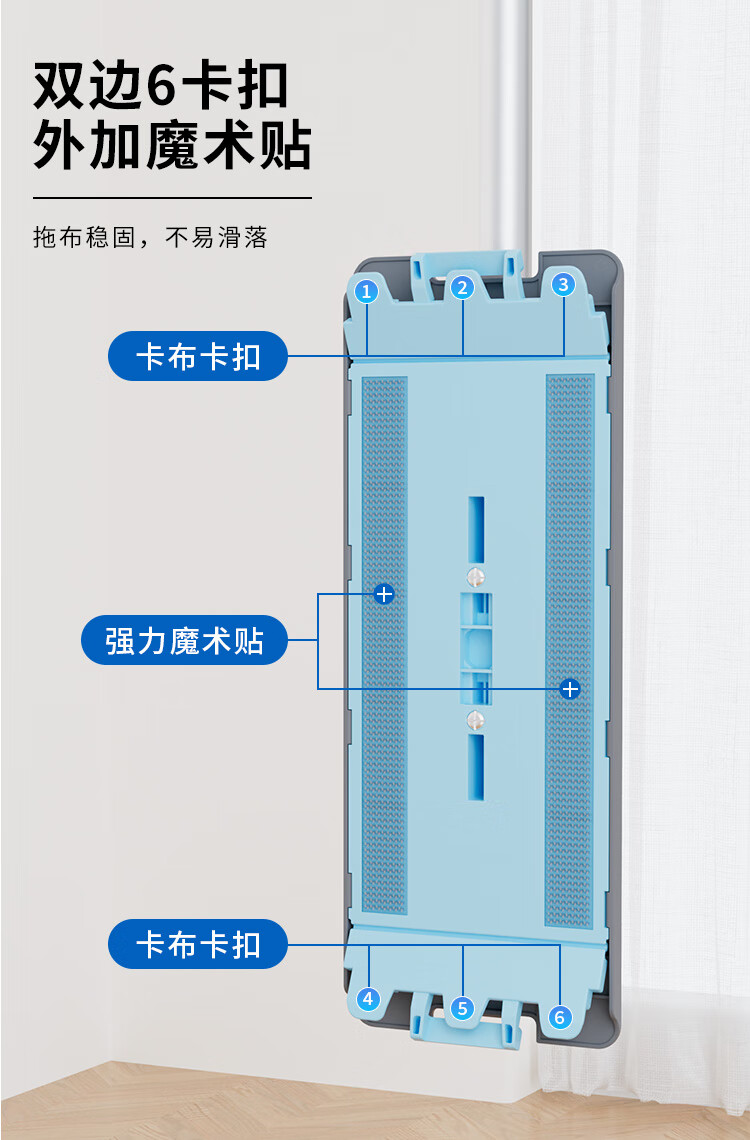 双边6卡扣
外加魔术贴

拖布稳固，不易滑落

1 2 3

卡布卡扣

强力魔术贴

卡布卡扣

4 5 6