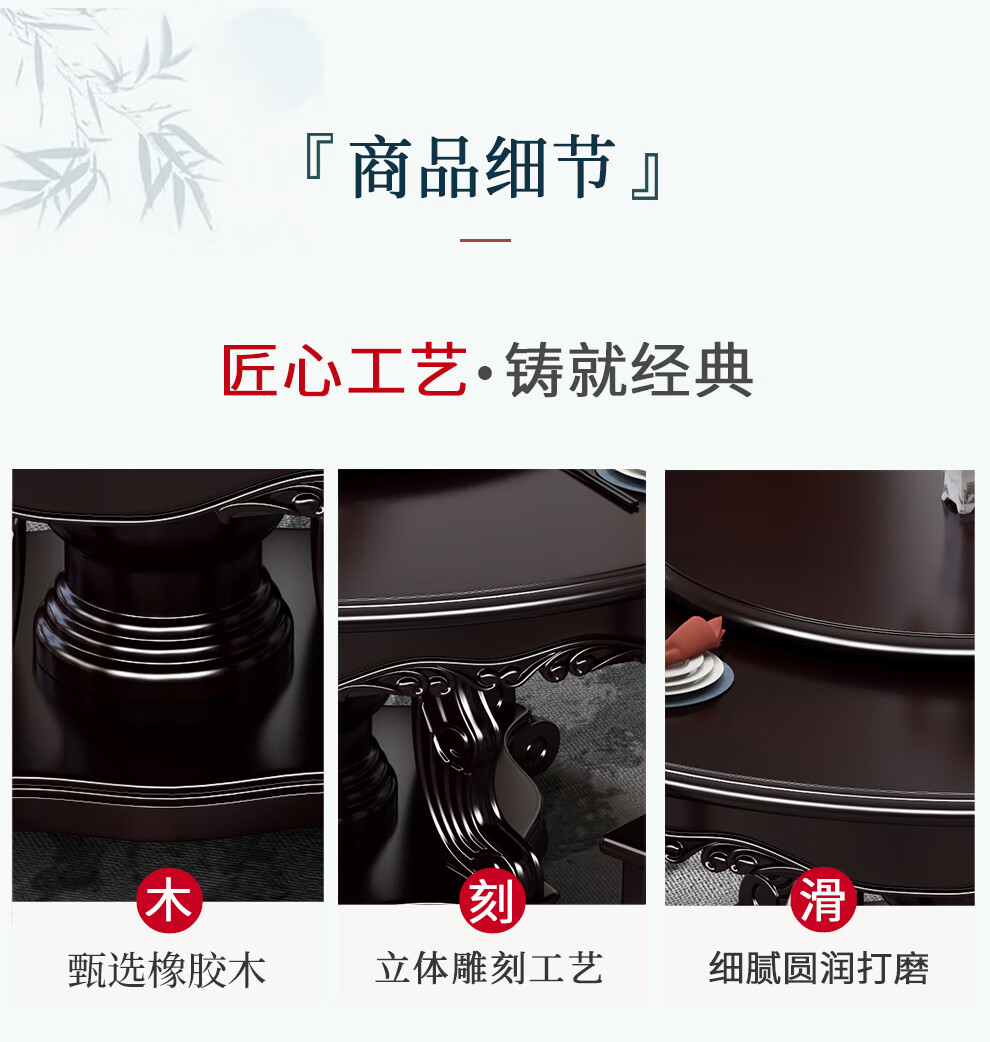 『商品细节』

匠心工艺·铸就经典

木
甄选橡胶木

刻
立体雕刻工艺

滑
细腻圆润打磨