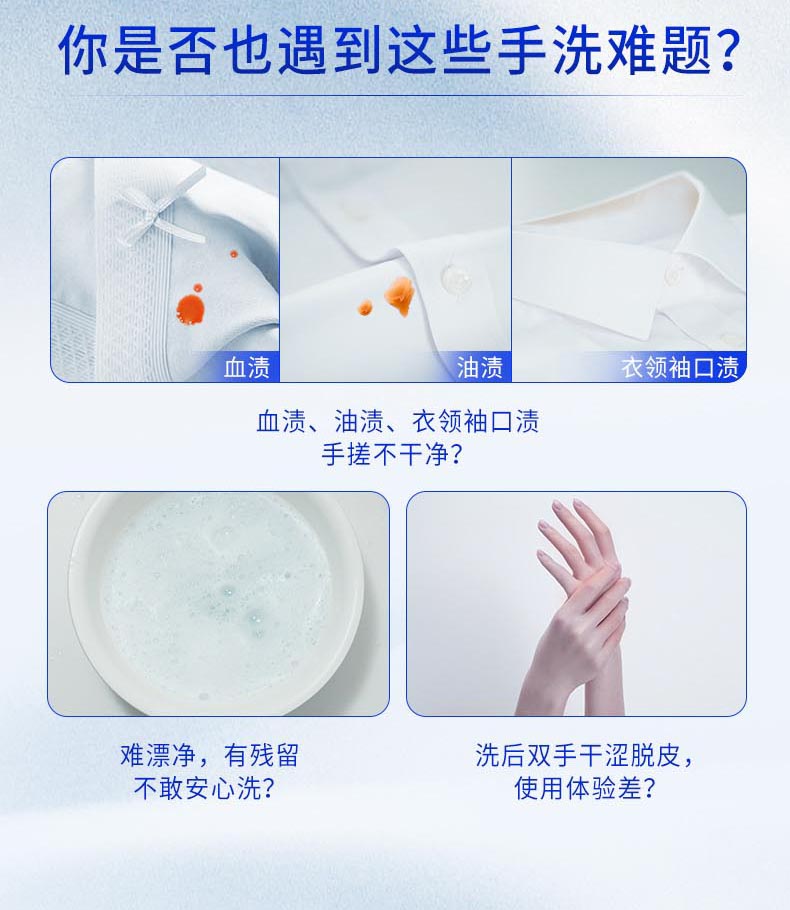 你是否也遇到这些手洗难题？

血渍

油渍

衣领袖口渍

血渍、油渍、衣领袖口渍
手搓不干净？

难漂净，有残留
不敢安心洗？

洗后双手干涩脱皮，
使用体验差？