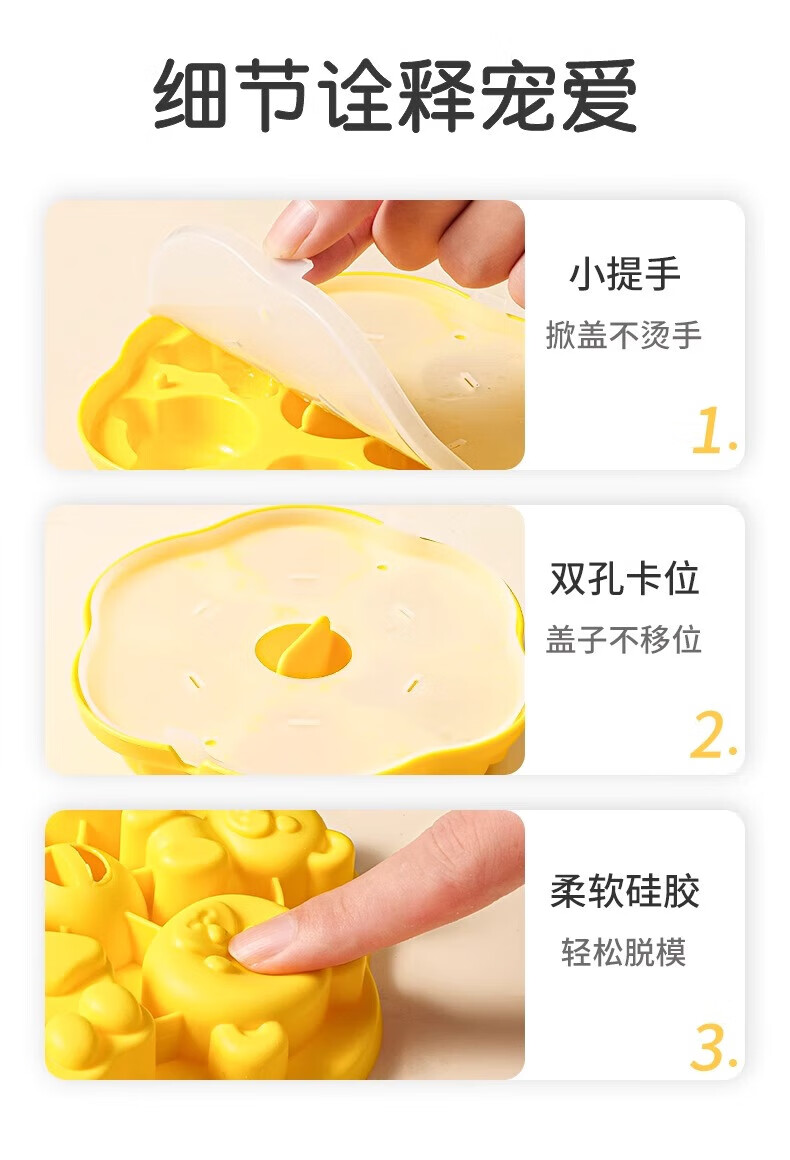 细节诠释宠爱

小提手
掀盖不烫手
1.

双孔卡位
盖子不移位
2.

柔软硅胶
轻松脱模
3.