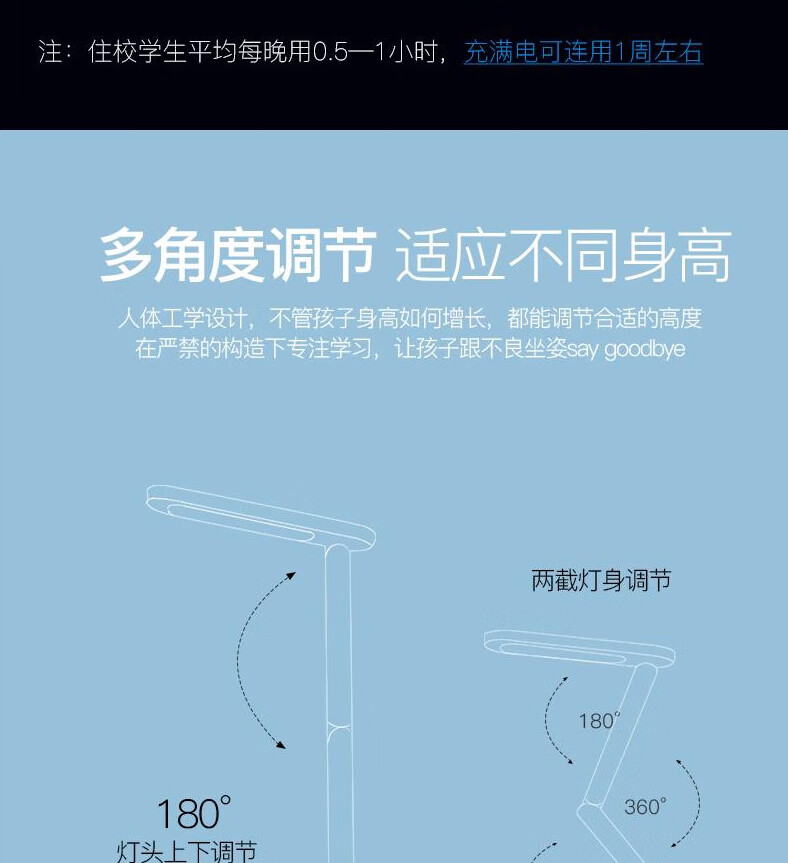 注：住校学生平均每晚用0.5—1小时，充满电可连用1周左右

多角度调节 适应不同身高

人体工学设计，不管孩子身高如何增长，都能调节合适的高度
在严禁的构造下专注学习，让孩子跟不良坐姿say goodbye

两截灯身调节

180°

360°

180°
灯头上下调节