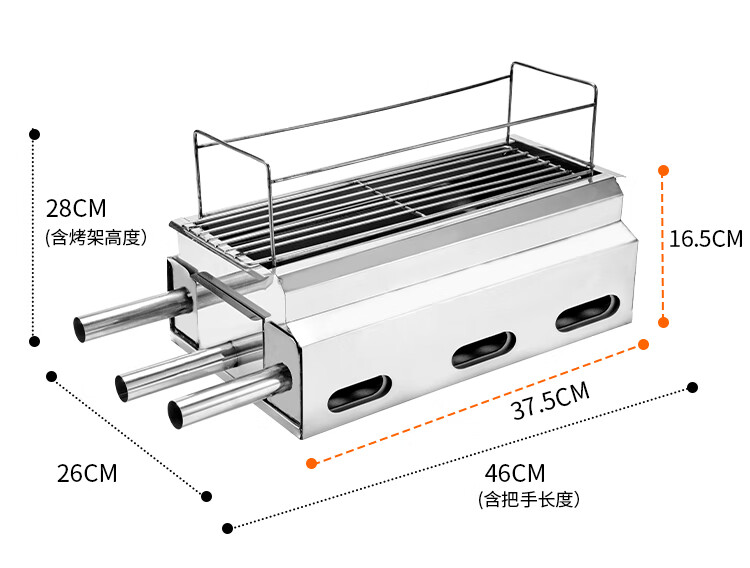 28CM
(含烤架高度)

16.5CM

37.5CM

26CM

46CM
(含把手长度)