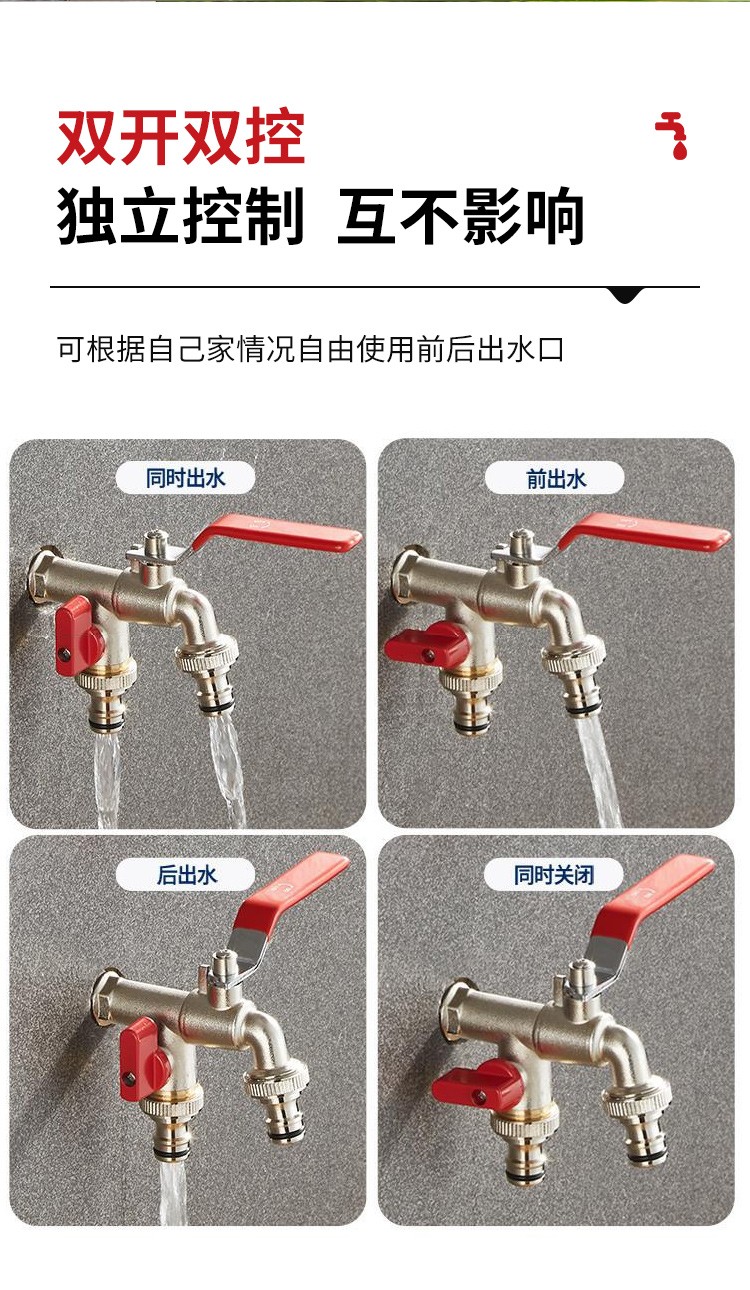 双开双控
独立控制 互不影响

可根据自己家情况自由使用前后出水口

同时出水

前出水

后出水

同时关闭