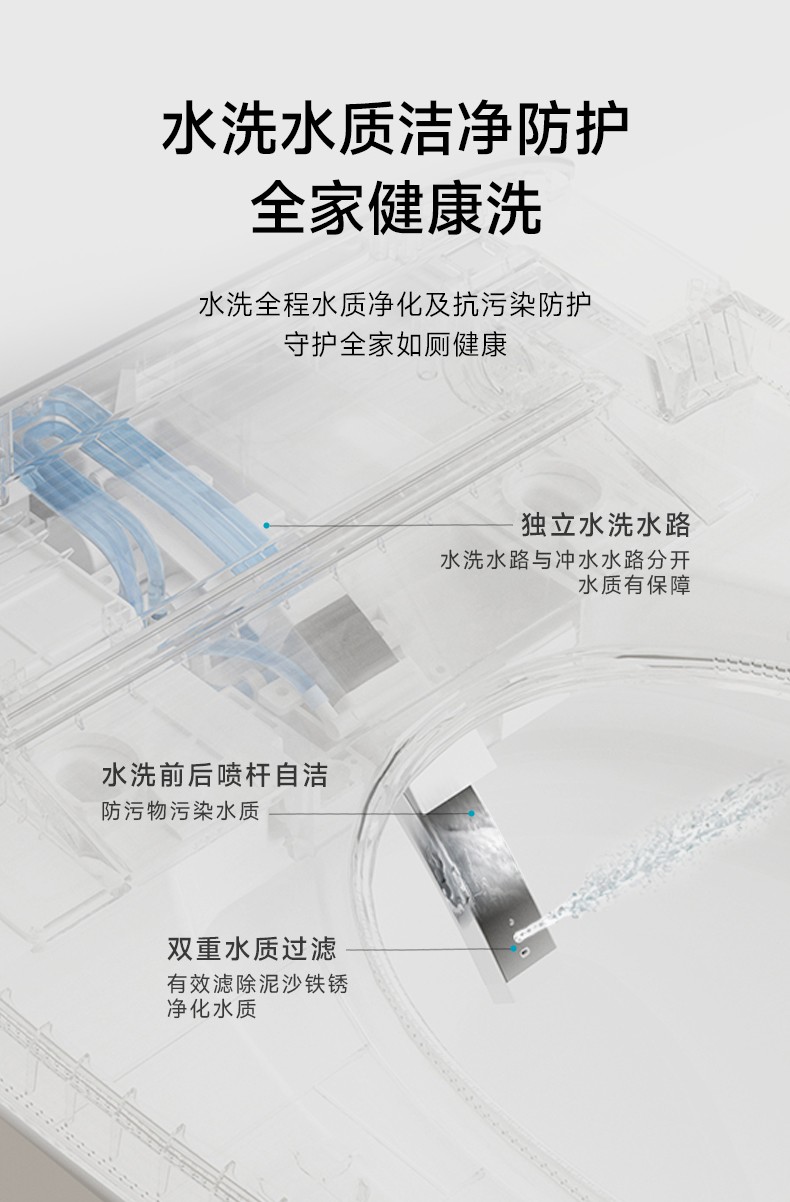 水洗水质洁净防护
全家健康洗

水洗全程水质净化及抗污染防护
守护全家如厕健康

独立水洗水路
水洗水路与冲水水路分开
水质有保障

水洗前后喷杆自洁
防污物污染水质

双重水质过滤
有效滤除泥沙铁锈
净化水质