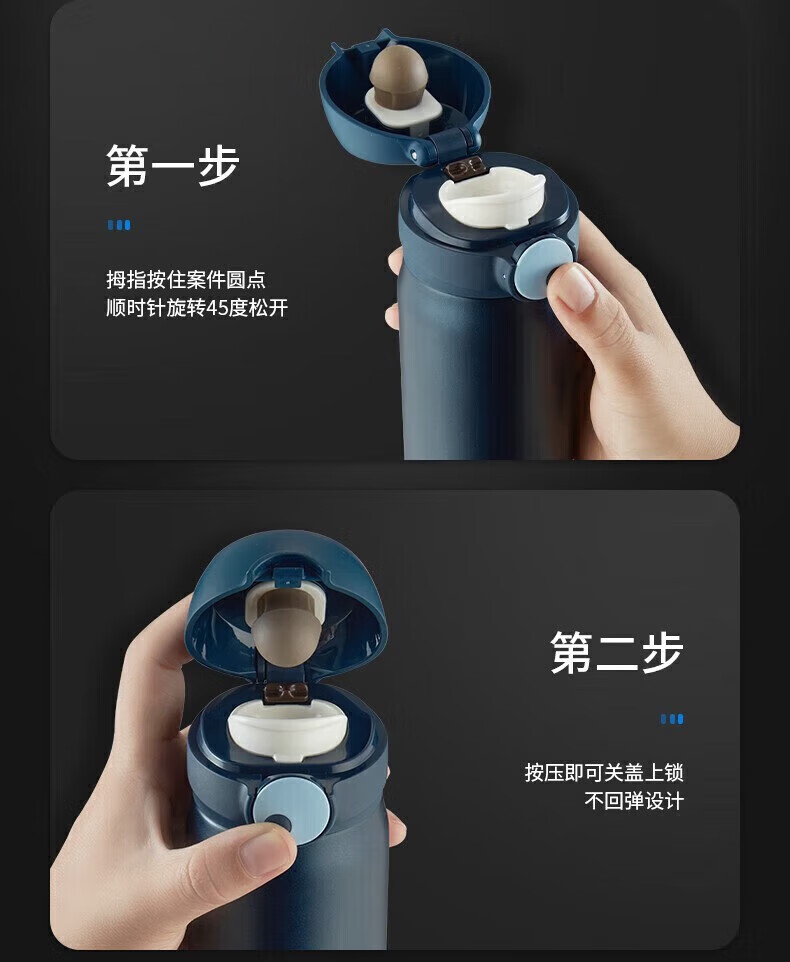 第一步

拇指按住案件圆点
顺时针旋转45度松开

第二步

按压即可关盖上锁
不回弹设计